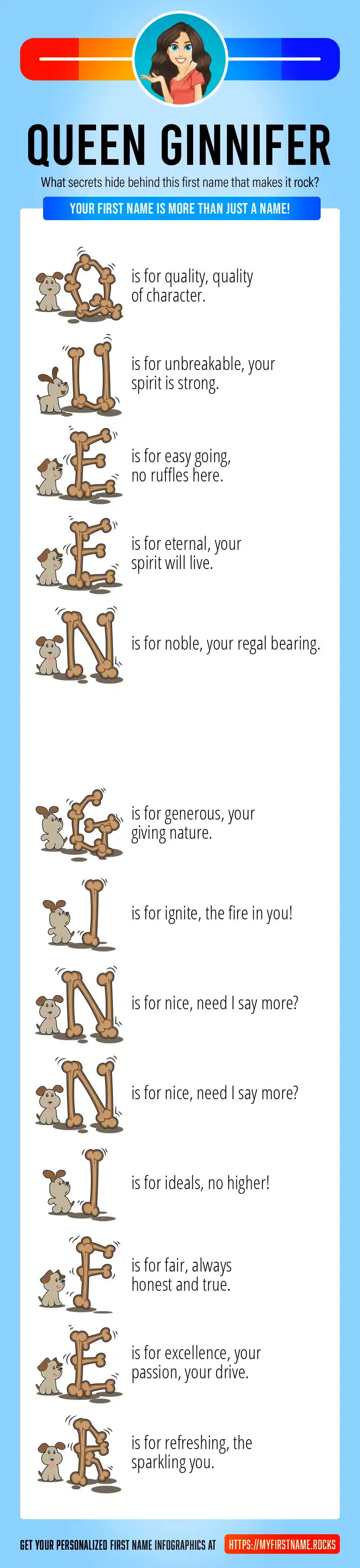 QUEEN GINNIFER

What secrets hide behind this first name that makes it rock?

YOUR FIRST NAME IS MORE THAN JUST A NAME!

Q is for quality, quality of character.

U is for unbreakable, your spirit is strong.

E is for easy going, no ruffles here.

E is for eternal, your spirit will live.

N is for noble, your regal bearing.

G is for generous, your giving nature.

I is for ignite, the fire in you!

N is for nice, need I say more?

N is for nice, need I say more?

I is for ideals, no higher!

F is for fair, always honest and true.

E is for excellence, your passion, your drive.

R is for refreshing, the sparkling you.

GET YOUR PERSONALIZED FIRST NAME INFOGRAPHICS AT HTTPS://MYFIRSTNAME.ROCKS