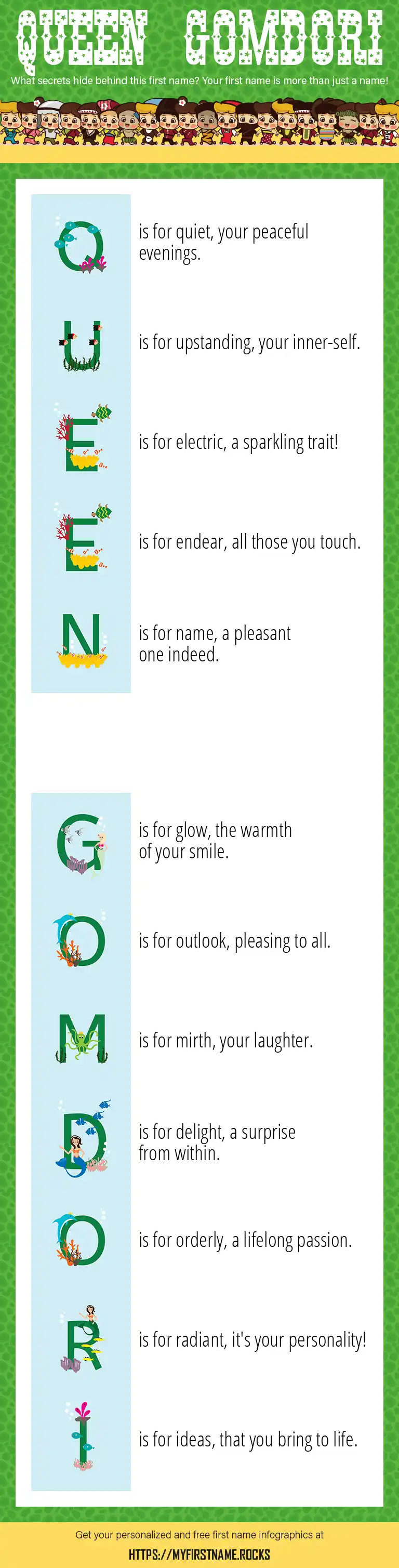 QUEEN GOMDORI

What secrets hide behind this first name? Your first name is more than just a name!

Q is for quiet, your peaceful evenings.

U is for upstanding, your inner-self.

E is for electric, a sparkling trait!

E is for endear, all those you touch.

N is for name, a pleasant one indeed.

G is for glow, the warmth of your smile.

O is for outlook, pleasing to all.

M is for mirth, your laughter.

D is for delight, a surprise from within.

O is for orderly, a lifelong passion.

R is for radiant, it's your personality!

I is for ideas, that you bring to life.

Get your personalized and free first name infographics at

HTTPS://MYFIRSTNAME.ROCKS