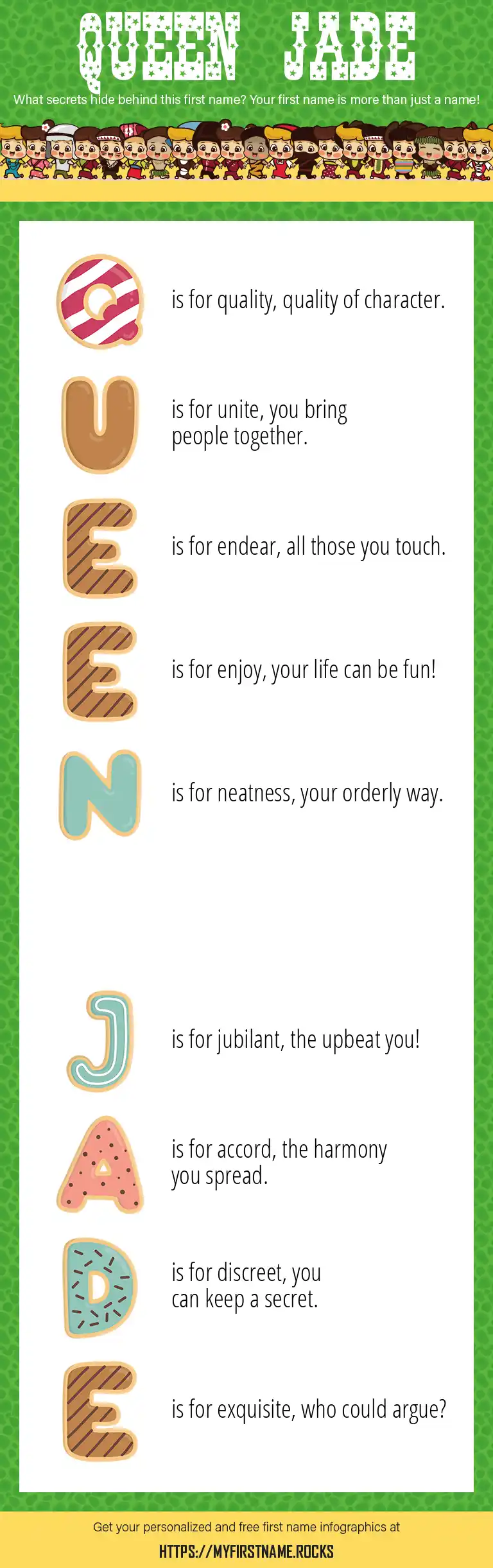 QUEEN JADE

What secrets hide behind this first name? Your first name is more than just a name!

Q is for quality, quality of character.

U is for unite, you bring people together.

E is for endear, all those you touch.

E is for enjoy, your life can be fun!

N is for neatness, your orderly way.

J is for jubilant, the upbeat you!

A is for accord, the harmony you spread.

D is for discreet, you can keep a secret.

E is for exquisite, who could argue?

Get your personalized and free first name infographics at

HTTPS://MYFIRSTNAME.ROCKS