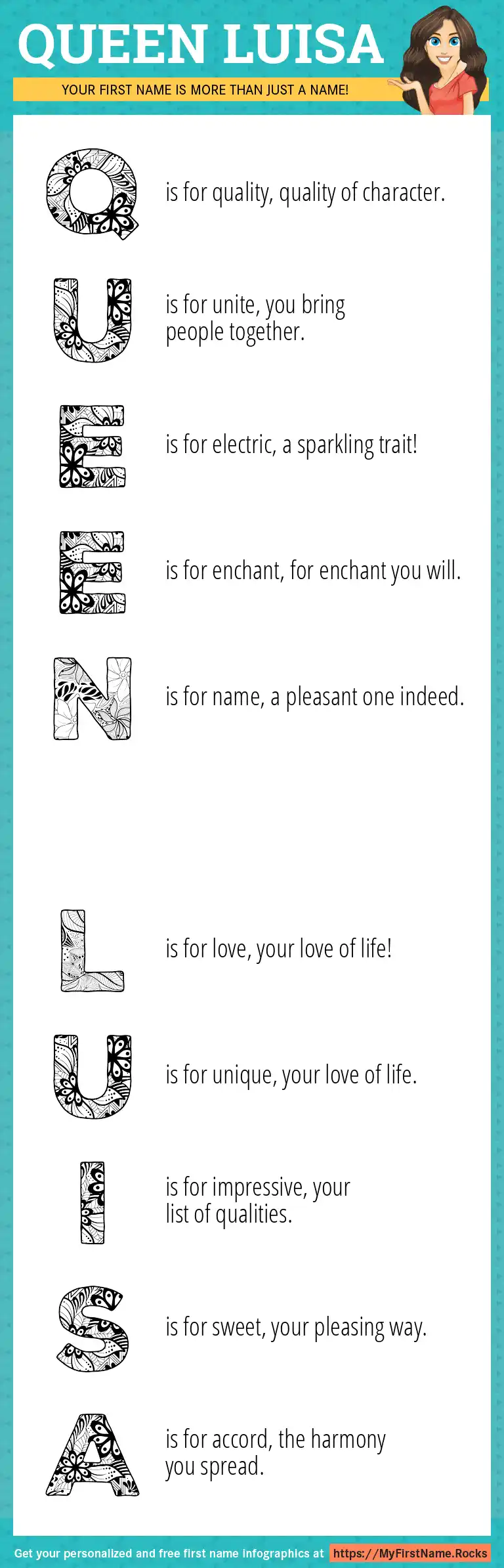 QUEEN LUISA

YOUR FIRST NAME IS MORE THAN JUST A NAME!

Q is for quality, quality of character.

U is for unite, you bring people together.

E is for electric, a sparkling trait!

E is for enchant, for enchant you will.

N is for name, a pleasant one indeed.

L is for love, your love of life!

U is for unique, your love of life.

I is for impressive, your list of qualities.

S is for sweet, your pleasing way.

A is for accord, the harmony you spread.

Get your personalized and free first name infographics at https://MyFirstName.Rocks