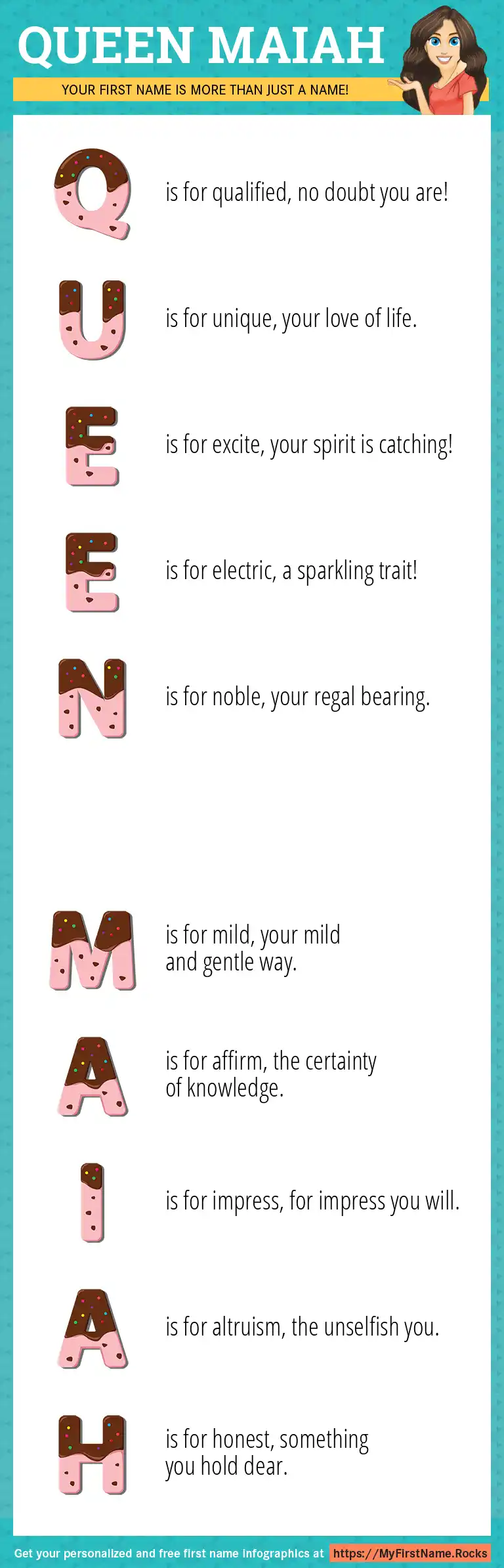 QUEEN MAIAH

YOUR FIRST NAME IS MORE THAN JUST A NAME!

Q is for qualified, no doubt you are!

U is for unique, your love of life.

E is for excite, your spirit is catching!

E is for electric, a sparkling trait!

N is for noble, your regal bearing.

M is for mild, your mild and gentle way.

A is for affirm, the certainty of knowledge.

I is for impress, for impress you will.

A is for altruism, the unselfish you.

H is for honest, something you hold dear.

Get your personalized and free first name infographics at https://MyFirstName.Rocks