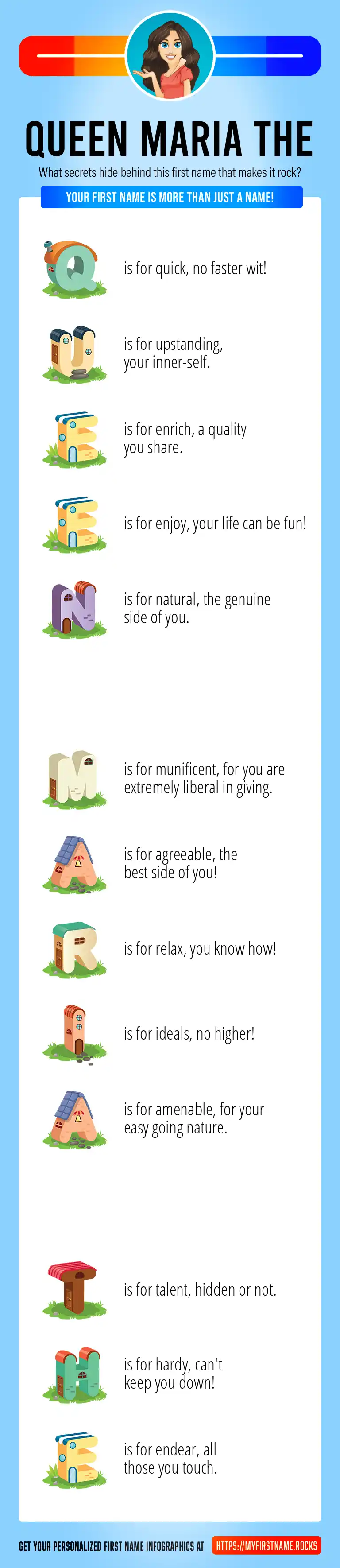 QUEEN MARIA THE

What secrets hide behind this first name that makes it rock?

YOUR FIRST NAME IS MORE THAN JUST A NAME!

Q is for quick, no faster wit!

U is for upstanding, your inner-self.

E is for enrich, a quality you share.

E is for enjoy, your life can be fun!

N is for natural, the genuine side of you.

M is for munificent, for you are extremely liberal in giving.

A is for agreeable, the best side of you!

R is for relax, you know how!

I is for ideals, no higher!

A is for amenable, for your easy going nature.

T is for talent, hidden or not.

H is for hardy, can't keep you down!

E is for endear, all those you touch.

GET YOUR PERSONALIZED FIRST NAME INFOGRAPHICS AT HTTPS://MYFIRSTNAME.ROCKS