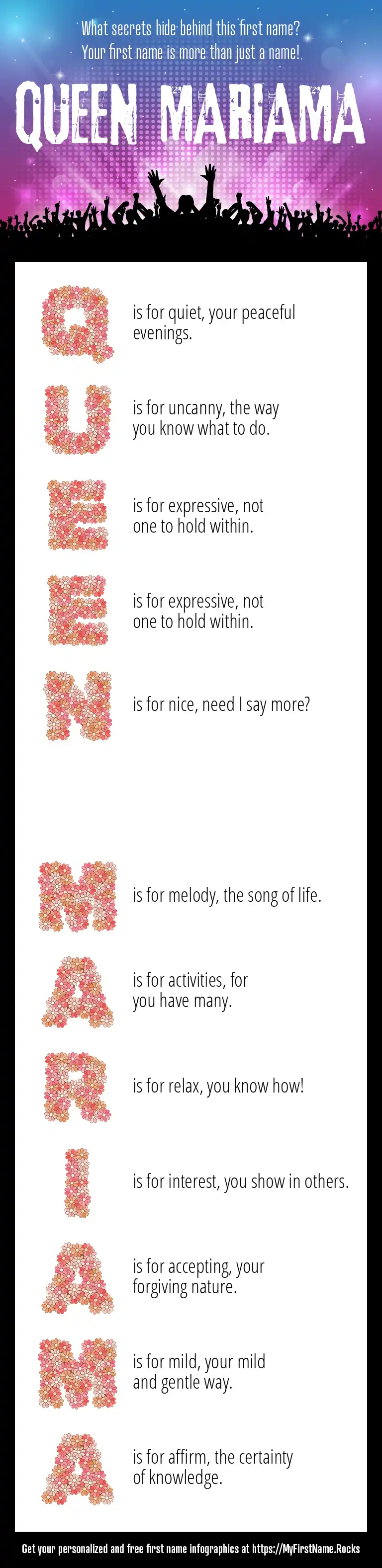 What secrets hide behind this first name?
Your first name is more than just a name!

QUEEN MARIAMA

Q is for quiet, your peaceful evenings.

U is for uncanny, the way you know what to do.

E is for expressive, not one to hold within.

E is for expressive, not one to hold within.

N is for nice, need I say more?

M is for melody, the song of life.

A is for activities, for you have many.

R is for relax, you know how!

I is for interest, you show in others.

A is for accepting, your forgiving nature.

M is for mild, your mild and gentle way.

A is for affirm, the certainty of knowledge.

Get your personalized and free first name infographics at https://MyFirstName.Rocks