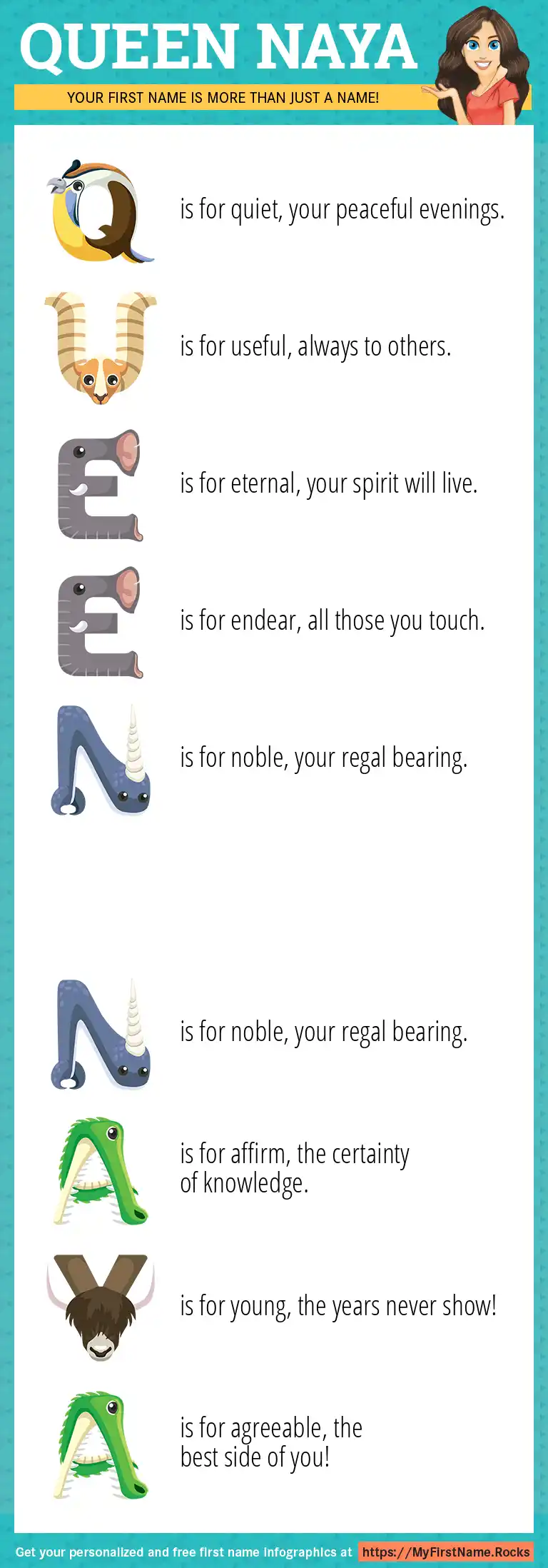 QUEEN NAYA

YOUR FIRST NAME IS MORE THAN JUST A NAME!

Q is for quiet, your peaceful evenings.

U is for useful, always to others.

E is for eternal, your spirit will live.

E is for endear, all those you touch.

N is for noble, your regal bearing.

N is for noble, your regal bearing.

A is for affirm, the certainty of knowledge.

Y is for young, the years never show!

A is for agreeable, the best side of you!

Get your personalized and free first name infographics at https://MyFirstName.Rocks