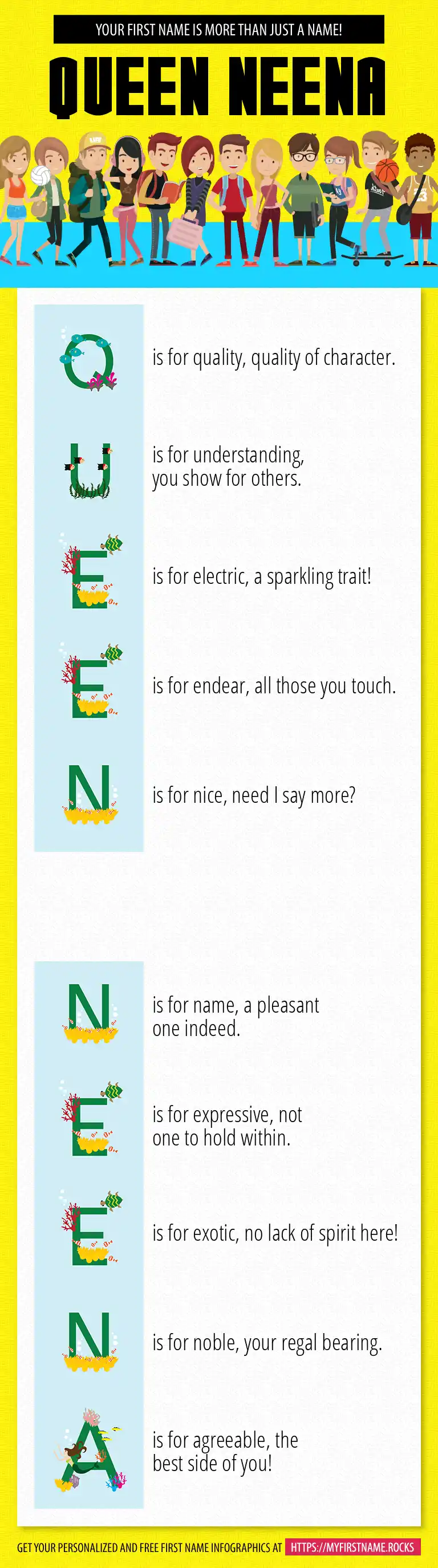 YOUR FIRST NAME IS MORE THAN JUST A NAME!

QUEEN NEENA

Q is for quality, quality of character.

U is for understanding, you show for others.

E is for electric, a sparkling trait!

E is for endear, all those you touch.

N is for nice, need I say more?

N is for name, a pleasant one indeed.

E is for expressive, not one to hold within.

E is for exotic, no lack of spirit here!

N is for noble, your regal bearing.

A is for agreeable, the best side of you!

GET YOUR PERSONALIZED AND FREE FIRST NAME INFOGRAPHICS AT HTTPS://MYFIRSTNAME.ROCKS