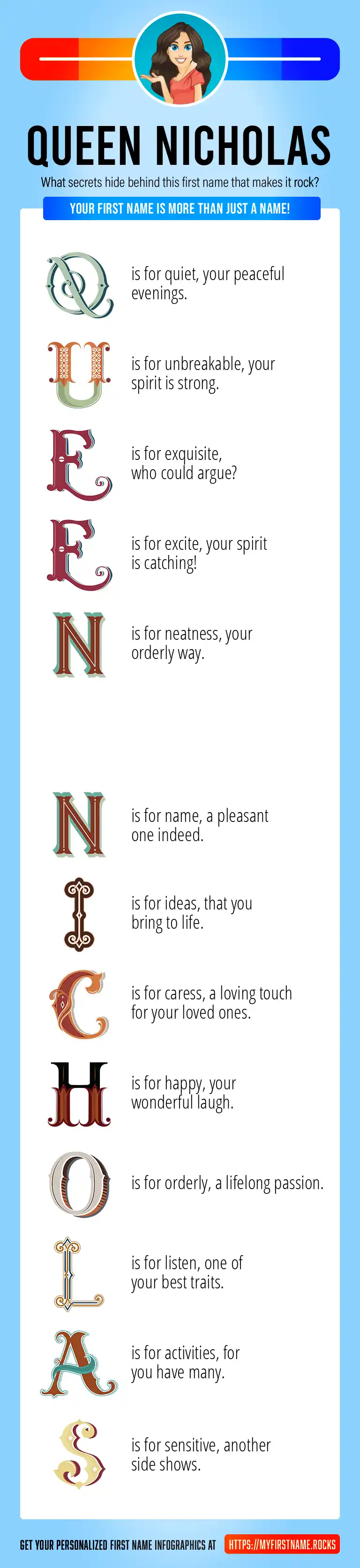 QUEEN NICHOLAS

What secrets hide behind this first name that makes it rock?

YOUR FIRST NAME IS MORE THAN JUST A NAME!

Q is for quiet, your peaceful evenings.

U is for unbreakable, your spirit is strong.

E is for exquisite, who could argue?

E is for excite, your spirit is catching!

N is for neatness, your orderly way.

N is for name, a pleasant one indeed.

I is for ideas, that you bring to life.

C is for caress, a loving touch for your loved ones.

H is for happy, your wonderful laugh.

O is for orderly, a lifelong passion.

L is for listen, one of your best traits.

A is for activities, for you have many.

S is for sensitive, another side shows.

GET YOUR PERSONALIZED FIRST NAME INFOGRAPHICS AT HTTPS://MYFIRSTNAME.ROCKS