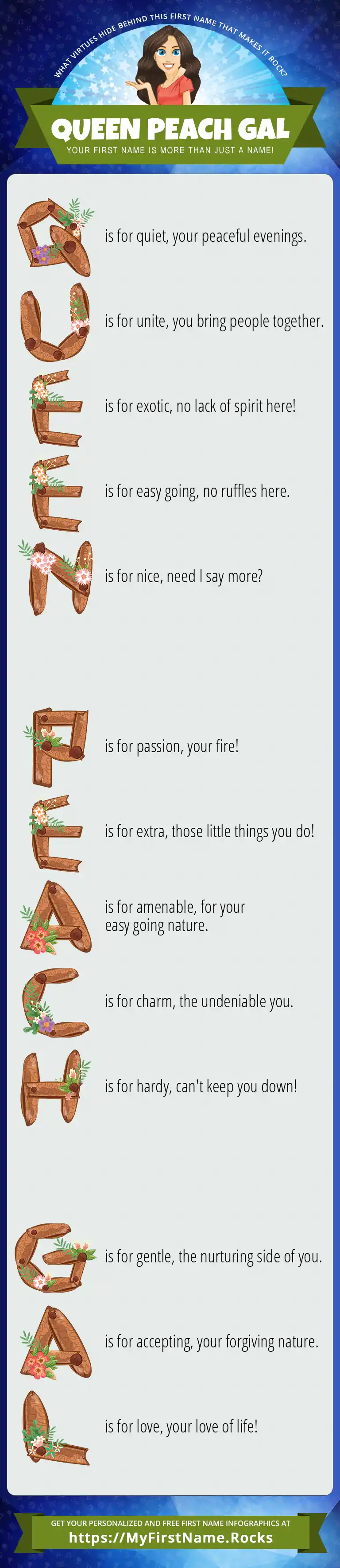 WHAT VIRTUES HIDE BEHIND THIS FIRST NAME THAT MAKES IT ROCK?

QUEEN PEACH GAL

YOUR FIRST NAME IS MORE THAN JUST A NAME!

Q is for quiet, your peaceful evenings.

U is for unite, you bring people together.

E is for exotic, no lack of spirit here!

E is for easy going, no ruffles here.

N is for nice, need I say more?

P is for passion, your fire!

E is for extra, those little things you do!

A is for amenable, for your easy going nature.

C is for charm, the undeniable you.

H is for hardy, can't keep you down!

G is for gentle, the nurturing side of you.

A is for accepting, your forgiving nature.

L is for love, your love of life!

GET YOUR PERSONALIZED AND FREE FIRST NAME INFOGRAPHICS AT

https://MyFirstName.Rocks