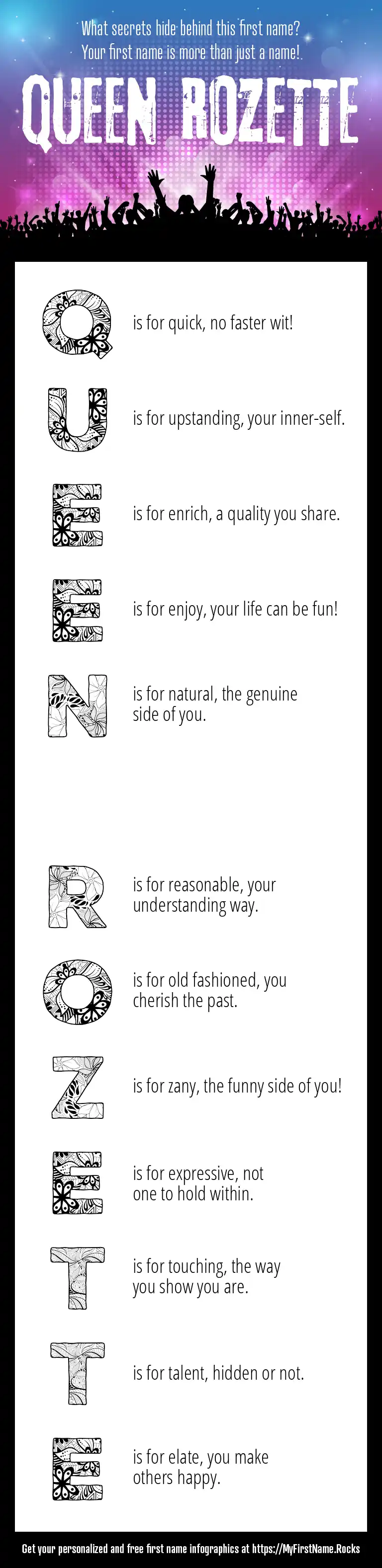 What secrets hide behind this first name?
Your first name is more than just a name!

QUEEN ROZETTE

Q is for quick, no faster wit!

U is for upstanding, your inner-self.

E is for enrich, a quality you share.

E is for enjoy, your life can be fun!

N is for natural, the genuine side of you.

R is for reasonable, your understanding way.

O is for old fashioned, you cherish the past.

Z is for zany, the funny side of you!

E is for expressive, not one to hold within.

T is for touching, the way you show you are.

T is for talent, hidden or not.

E is for elate, you make others happy.

Get your personalized and free first name infographics at https://MyFirstName.Rocks