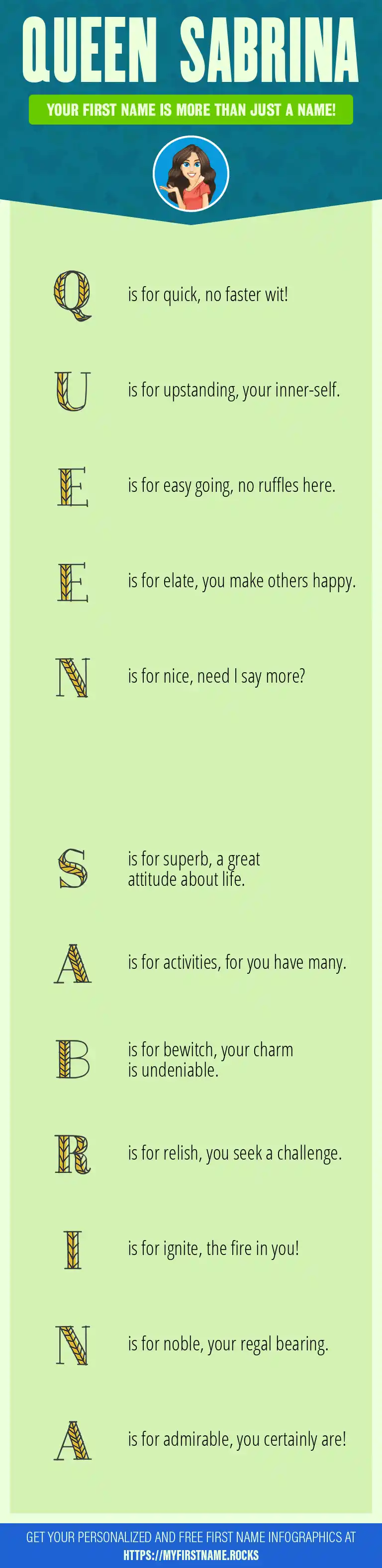 QUEEN SABRINA

YOUR FIRST NAME IS MORE THAN JUST A NAME!

Q is for quick, no faster wit!

U is for upstanding, your inner-self.

E is for easy going, no ruffles here.

E is for elate, you make others happy.

N is for nice, need I say more?

S is for superb, a great attitude about life.

A is for activities, for you have many.

B is for bewitch, your charm is undeniable.

R is for relish, you seek a challenge.

I is for ignite, the fire in you!

N is for noble, your regal bearing.

A is for admirable, you certainly are!

GET YOUR PERSONALIZED AND FREE FIRST NAME INFOGRAPHICS AT HTTPS://MYFIRSTNAME.ROCKS