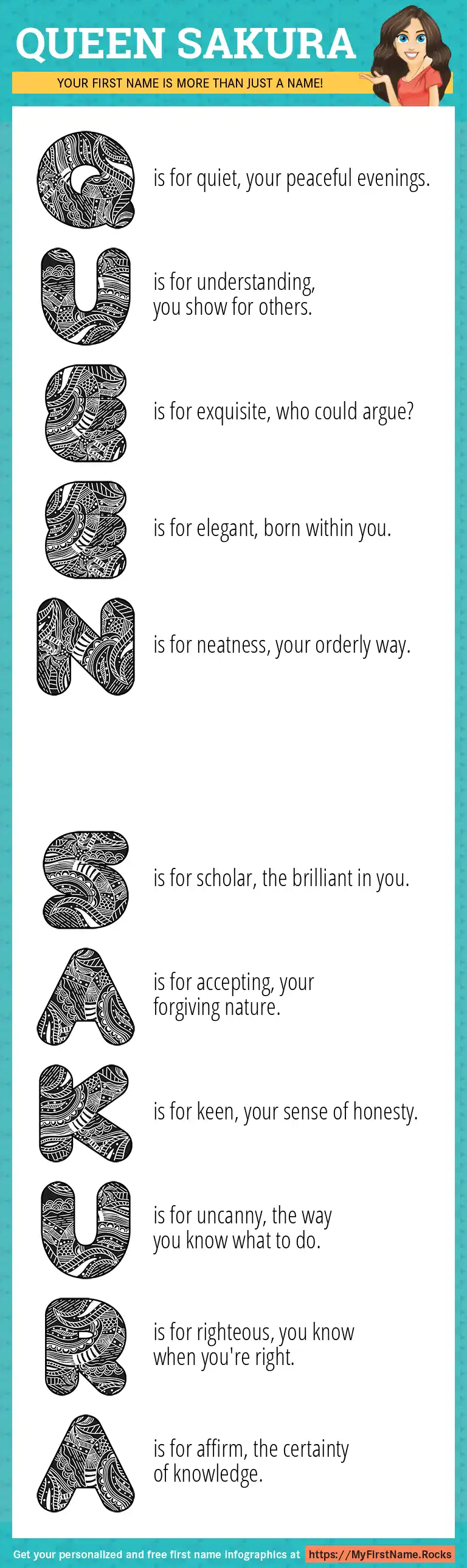 QUEEN SAKURA

YOUR FIRST NAME IS MORE THAN JUST A NAME!

Q is for quiet, your peaceful evenings.

U is for understanding, you show for others.

E is for exquisite, who could argue?

E is for elegant, born within you.

N is for neatness, your orderly way.

S is for scholar, the brilliant in you.

A is for accepting, your forgiving nature.

K is for keen, your sense of honesty.

U is for uncanny, the way you know what to do.

R is for righteous, you know when you're right.

A is for affirm, the certainty of knowledge.

Get your personalized and free first name infographics at https://MyFirstName.Rocks