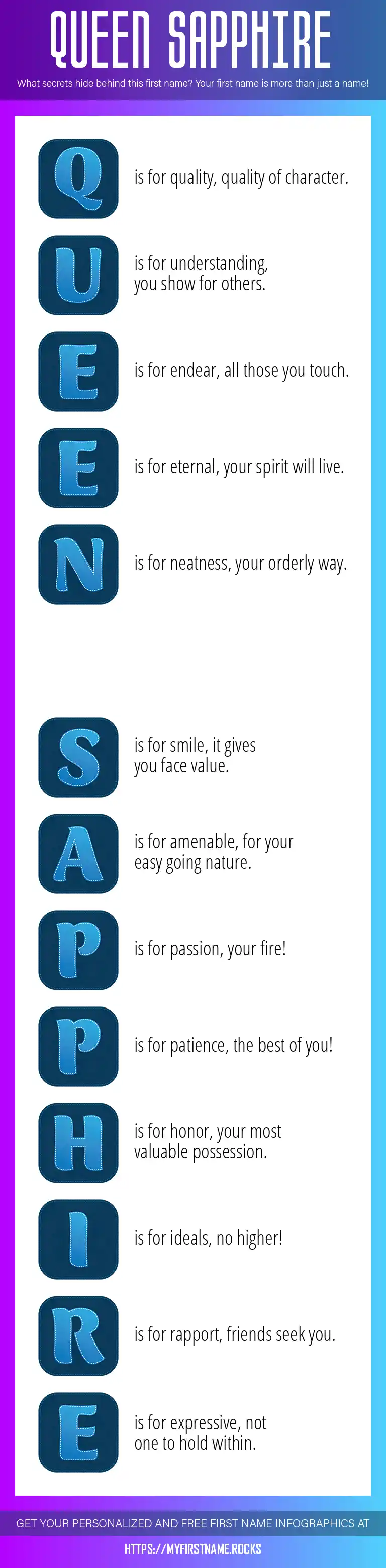 QUEEN SAPPHIRE

What secrets hide behind this first name? Your first name is more than just a name!

Q is for quality, quality of character.

U is for understanding, you show for others.

E is for endear, all those you touch.

E is for eternal, your spirit will live.

N is for neatness, your orderly way.

S is for smile, it gives you face value.

A is for amenable, for your easy going nature.

P is for passion, your fire!

P is for patience, the best of you!

H is for honor, your most valuable possession.

I is for ideals, no higher!

R is for rapport, friends seek you.

E is for expressive, not one to hold within.

GET YOUR PERSONALIZED AND FREE FIRST NAME INFOGRAPHICS AT

HTTPS://MYFIRSTNAME.ROCKS