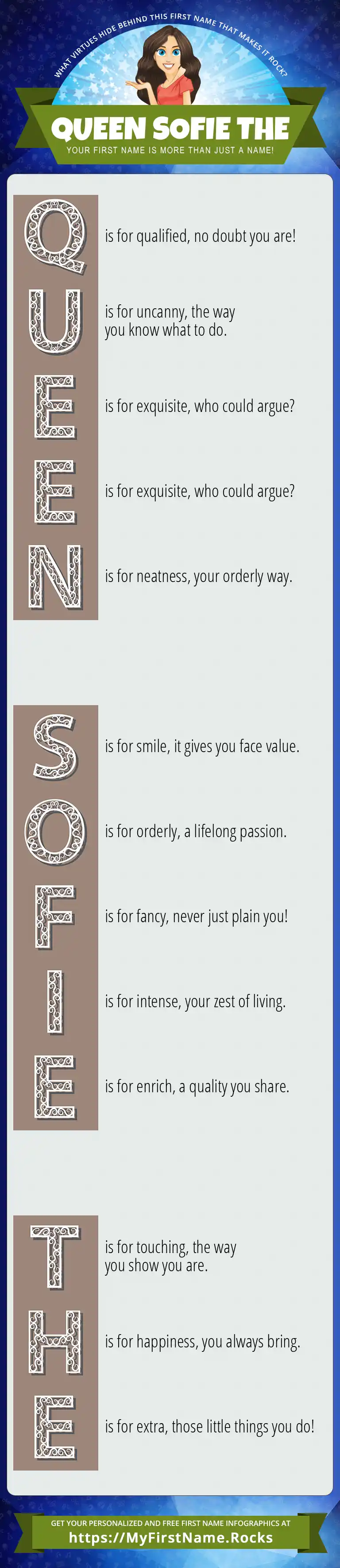 WHAT VIRTUES HIDE BEHIND THIS FIRST NAME THAT MAKES IT ROCK?

QUEEN SOFIE THE

YOUR FIRST NAME IS MORE THAN JUST A NAME!

Q is for qualified, no doubt you are!

U is for uncanny, the way you know what to do.

E is for exquisite, who could argue?

E is for exquisite, who could argue?

N is for neatness, your orderly way.

S is for smile, it gives you face value.

O is for orderly, a lifelong passion.

F is for fancy, never just plain you!

I is for intense, your zest of living.

E is for enrich, a quality you share.

T is for touching, the way you show you are.

H is for happiness, you always bring.

E is for extra, those little things you do!

GET YOUR PERSONALIZED AND FREE FIRST NAME INFOGRAPHICS AT
https://MyFirstName.Rocks