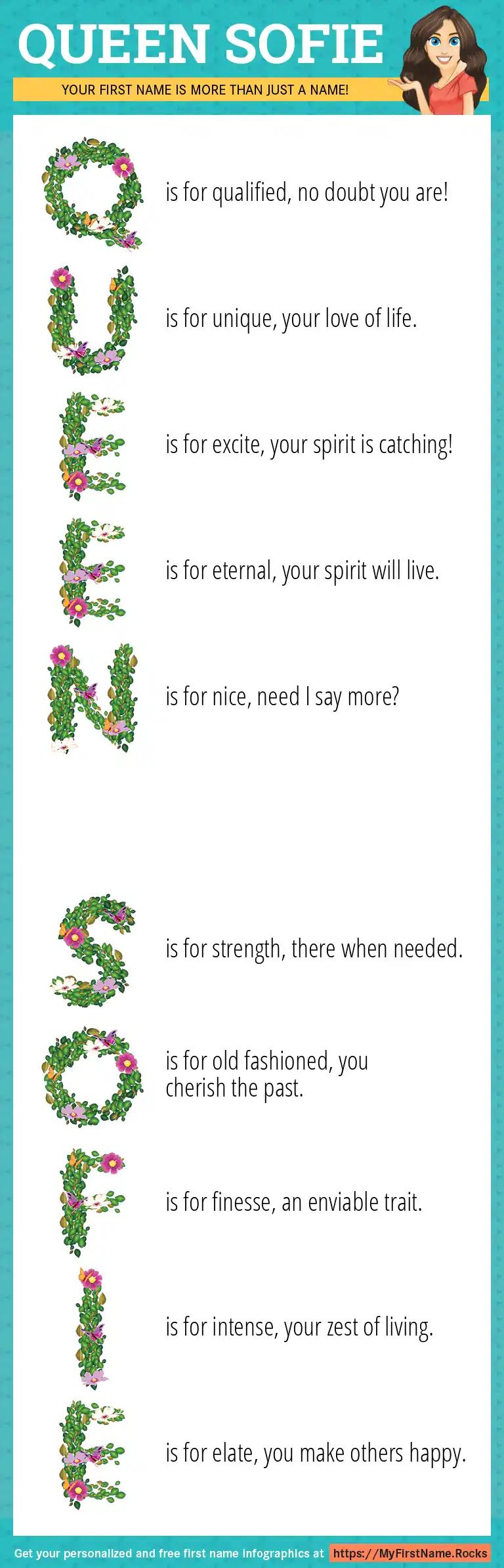 QUEEN SOFIE

YOUR FIRST NAME IS MORE THAN JUST A NAME!

Q is for qualified, no doubt you are!

U is for unique, your love of life.

E is for excite, your spirit is catching!

E is for eternal, your spirit will live.

N is for nice, need I say more?

S is for strength, there when needed.

O is for old fashioned, you cherish the past.

F is for finesse, an enviable trait.

I is for intense, your zest of living.

E is for elate, you make others happy.

Get your personalized and free first name infographics at https://MyFirstName.Rocks