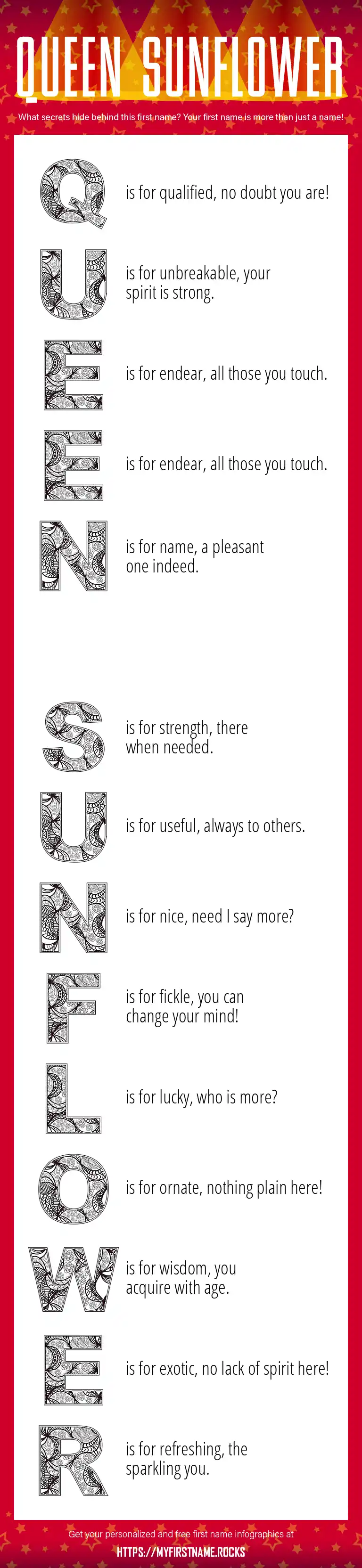 QUEEN SUNFLOWER

What secrets hide behind this first name? Your first name is more than just a name!

Q is for qualified, no doubt you are!

U is for unbreakable, your spirit is strong.

E is for endear, all those you touch.

E is for endear, all those you touch.

N is for name, a pleasant one indeed.

S is for strength, there when needed.

U is for useful, always to others.

N is for nice, need I say more?

F is for fickle, you can change your mind!

L is for lucky, who is more?

O is for ornate, nothing plain here!

W is for wisdom, you acquire with age.

E is for exotic, no lack of spirit here!

R is for refreshing, the sparkling you.

Get your personalized and free first name infographics at
HTTPS://MYFIRSTNAME.ROCKS