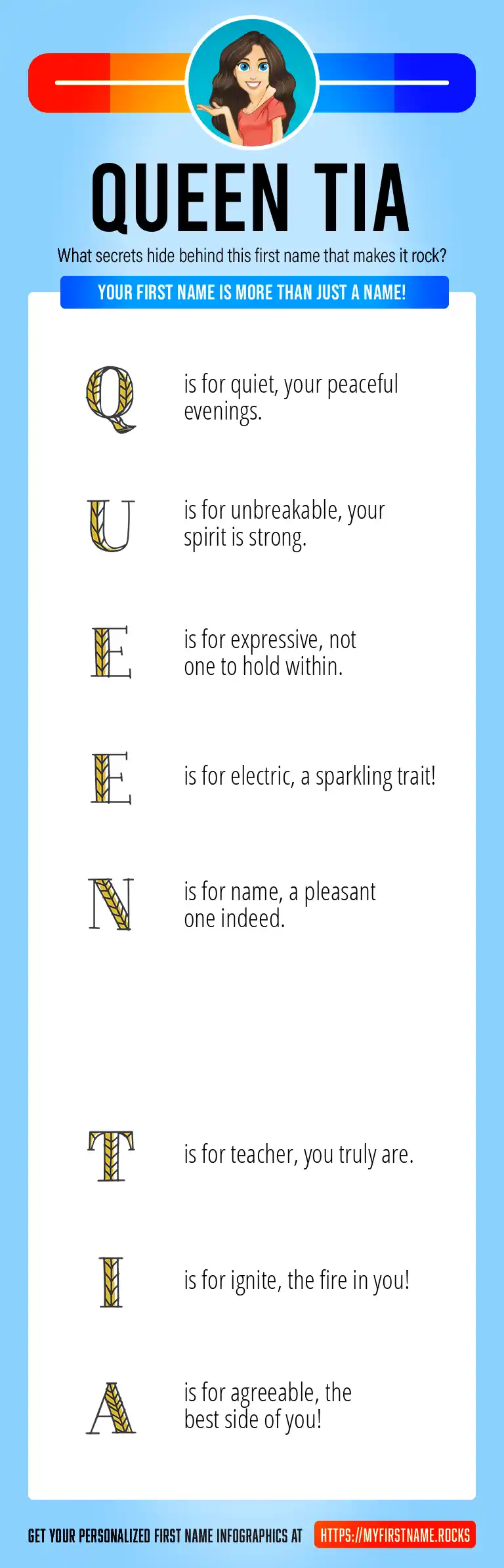 QUEEN TIA

What secrets hide behind this first name that makes it rock?

YOUR FIRST NAME IS MORE THAN JUST A NAME!

Q is for quiet, your peaceful evenings.

U is for unbreakable, your spirit is strong.

E is for expressive, not one to hold within.

E is for electric, a sparkling trait!

N is for name, a pleasant one indeed.

T is for teacher, you truly are.

I is for ignite, the fire in you!

A is for agreeable, the best side of you!

GET YOUR PERSONALIZED FIRST NAME INFOGRAPHICS AT HTTPS://MYFIRSTNAME.ROCKS