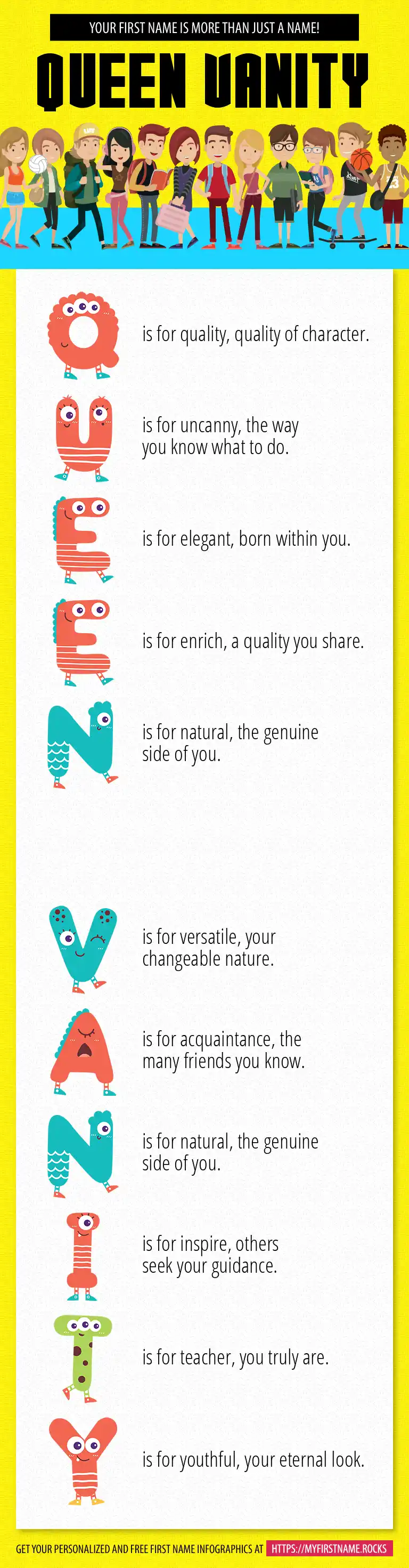 YOUR FIRST NAME IS MORE THAN JUST A NAME!

QUEEN VANITY

Q is for quality, quality of character.

U is for uncanny, the way you know what to do.

E is for elegant, born within you.

E is for enrich, a quality you share.

N is for natural, the genuine side of you.

V is for versatile, your changeable nature.

A is for acquaintance, the many friends you know.

N is for natural, the genuine side of you.

I is for inspire, others seek your guidance.

T is for teacher, you truly are.

Y is for youthful, your eternal look.

GET YOUR PERSONALIZED AND FREE FIRST NAME INFOGRAPHICS AT HTTPS://MYFIRSTNAME.ROCKS