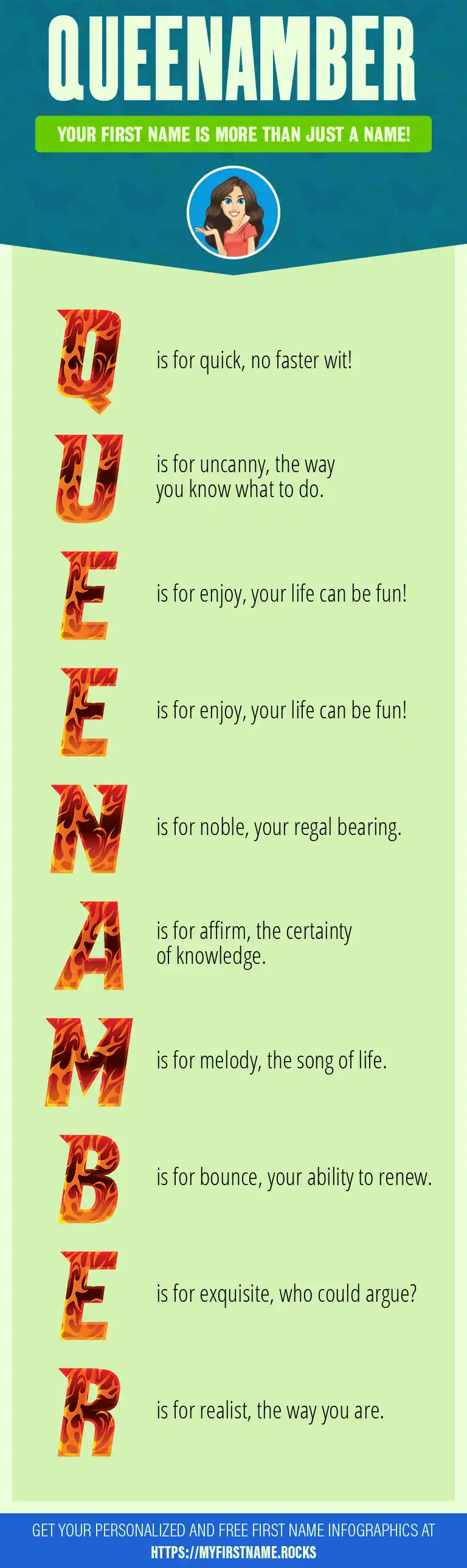 QUEENAMBER

YOUR FIRST NAME IS MORE THAN JUST A NAME!

Q is for quick, no faster wit!

U is for uncanny, the way you know what to do.

E is for enjoy, your life can be fun!

E is for enjoy, your life can be fun!

N is for noble, your regal bearing.

A is for affirm, the certainty of knowledge.

M is for melody, the song of life.

B is for bounce, your ability to renew.

E is for exquisite, who could argue?

R is for realist, the way you are.

GET YOUR PERSONALIZED AND FREE FIRST NAME INFOGRAPHICS AT HTTPS://MYFIRSTNAME.ROCKS