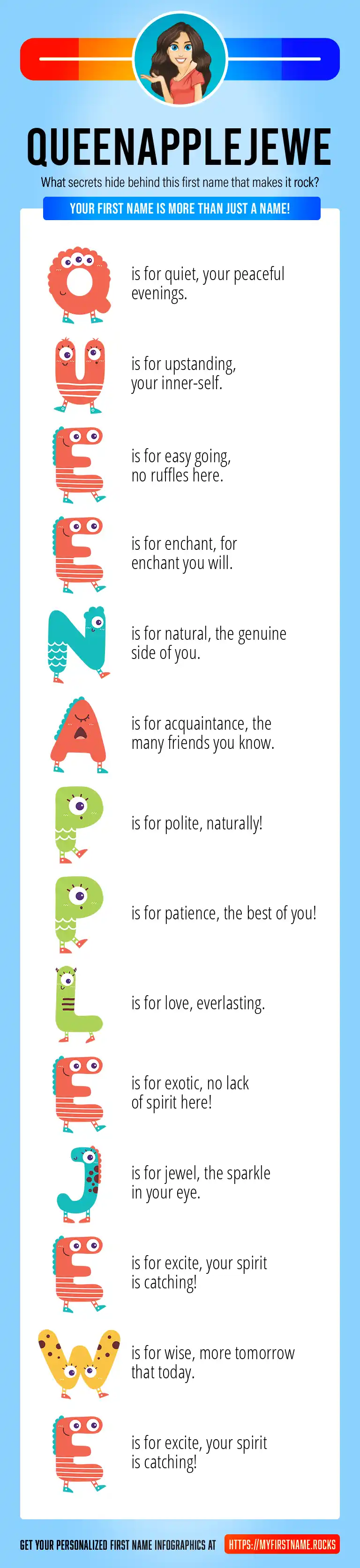 QUEENAPPLEJEWE

What secrets hide behind this first name that makes it rock?

YOUR FIRST NAME IS MORE THAN JUST A NAME!

Q is for quiet, your peaceful evenings.

U is for upstanding, your inner-self.

E is for easy going, no ruffles here.

E is for enchant, for enchant you will.

N is for natural, the genuine side of you.

A is for acquaintance, the many friends you know.

P is for polite, naturally!

P is for patience, the best of you!

L is for love, everlasting.

E is for exotic, no lack of spirit here!

J is for jewel, the sparkle in your eye.

E is for excite, your spirit is catching!

W is for wise, more tomorrow that today.

E is for excite, your spirit is catching!

GET YOUR PERSONALIZED FIRST NAME INFOGRAPHICS AT HTTPS://MYFIRSTNAME.ROCKS