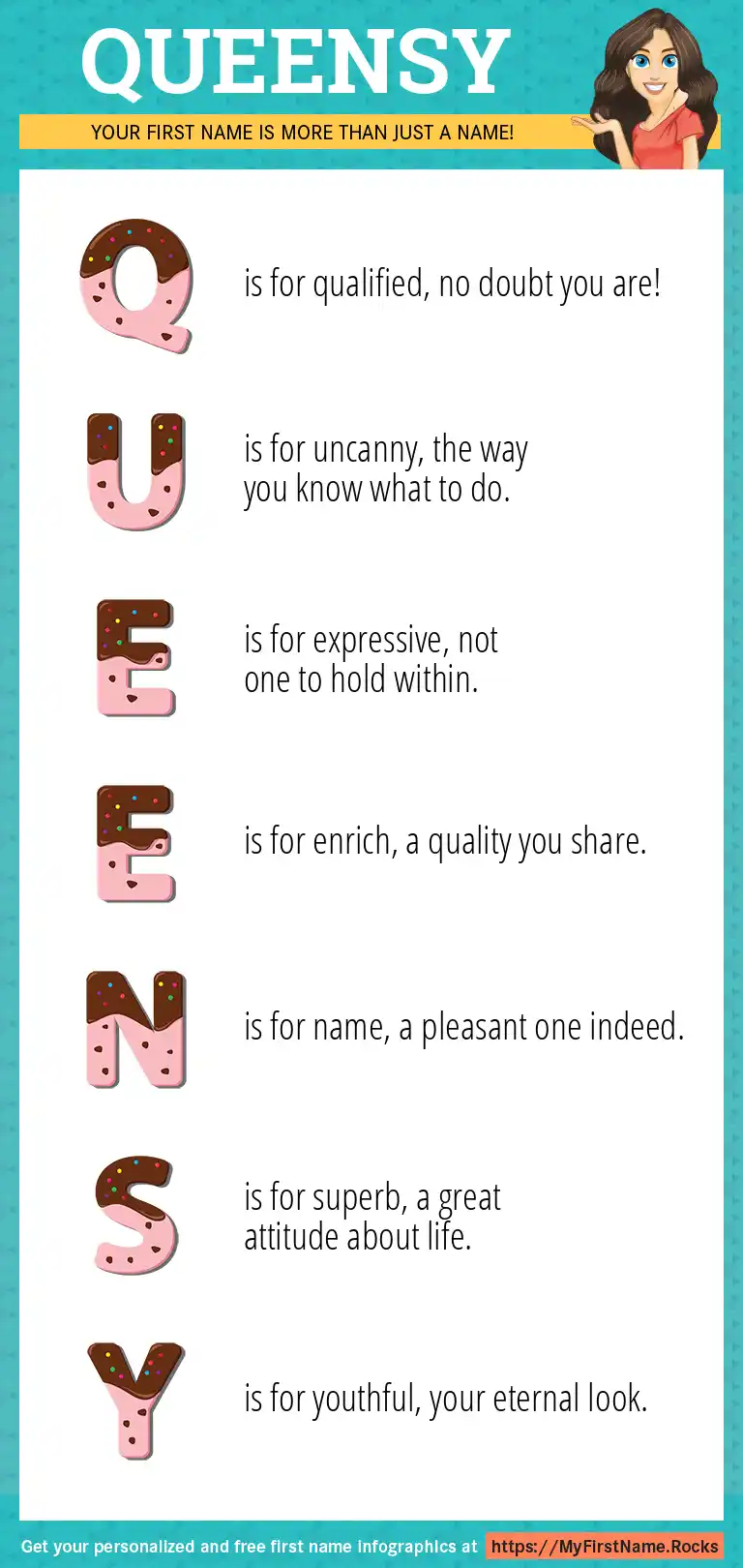 QUEENSY

YOUR FIRST NAME IS MORE THAN JUST A NAME!

Q is for qualified, no doubt you are!

U is for uncanny, the way you know what to do.

E is for expressive, not one to hold within.

E is for enrich, a quality you share.

N is for name, a pleasant one indeed.

S is for superb, a great attitude about life.

Y is for youthful, your eternal look.

Get your personalized and free first name infographics at https://MyFirstName.Rocks