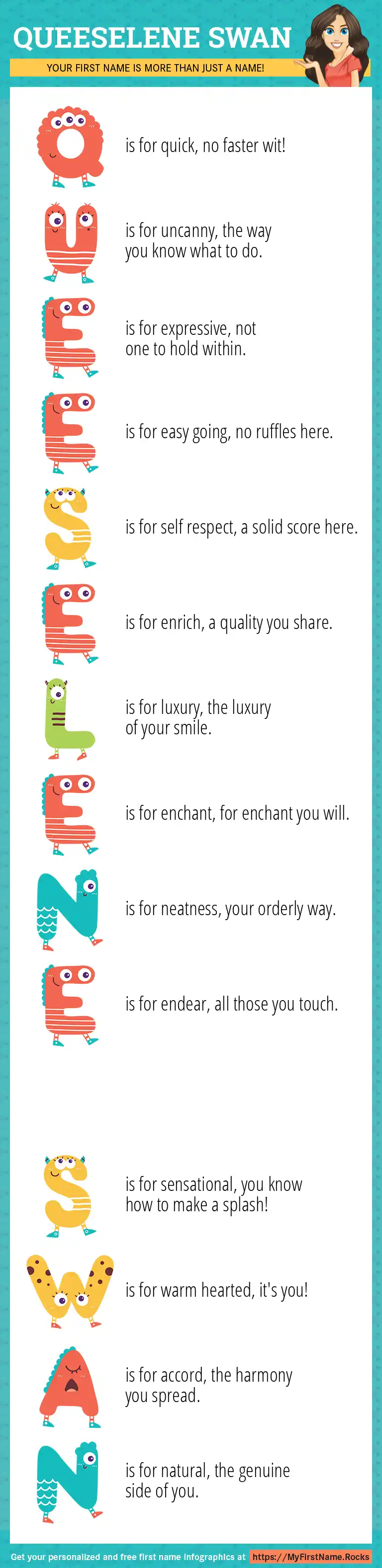 QUEESELENE SWAN

YOUR FIRST NAME IS MORE THAN JUST A NAME!

Q is for quick, no faster wit!

U is for uncanny, the way you know what to do.

E is for expressive, not one to hold within.

E is for easy going, no ruffles here.

S is for self respect, a solid score here.

E is for enrich, a quality you share.

L is for luxury, the luxury of your smile.

E is for enchant, for enchant you will.

N is for neatness, your orderly way.

E is for endear, all those you touch.

S is for sensational, you know how to make a splash!

W is for warm hearted, it's you!

A is for accord, the harmony you spread.

N is for natural, the genuine side of you.

Get your personalized and free first name infographics at https://MyFirstName.Rocks