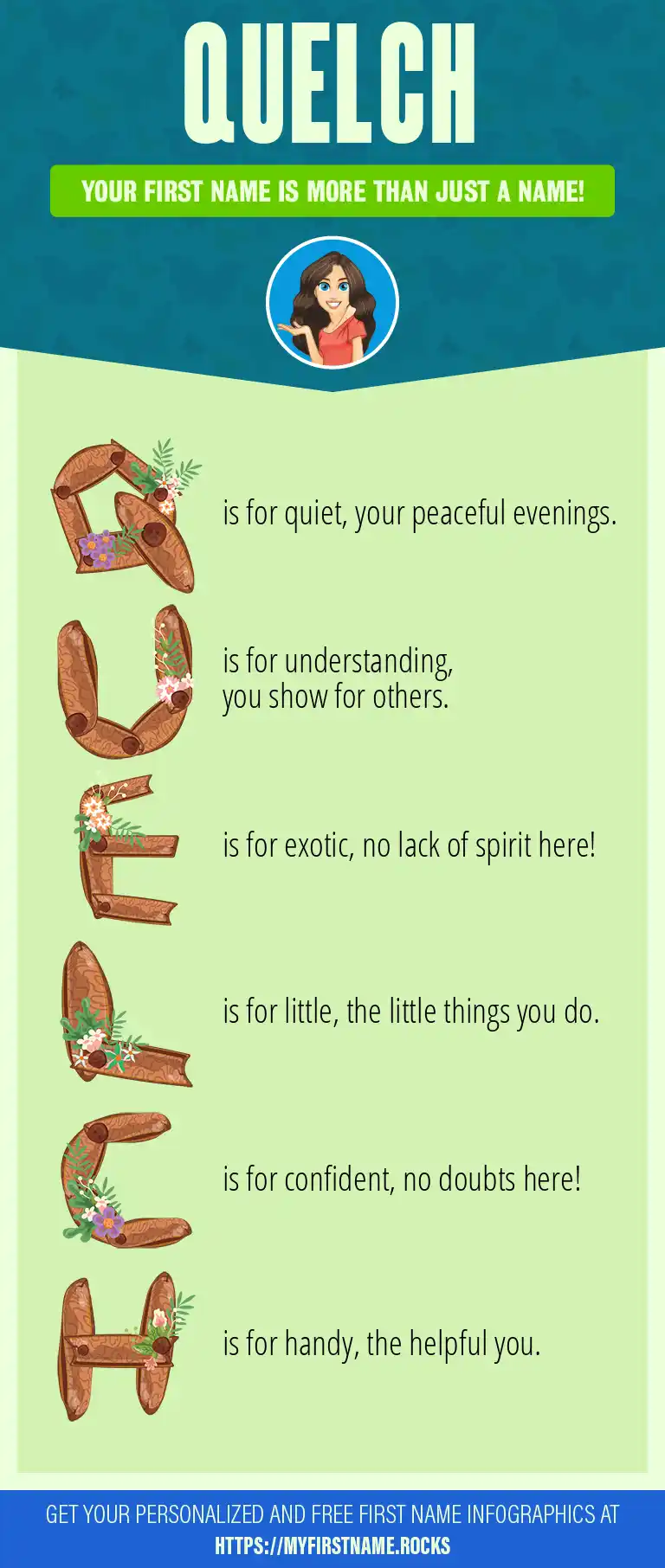 QUELCH

YOUR FIRST NAME IS MORE THAN JUST A NAME!

Q is for quiet, your peaceful evenings.

U is for understanding, you show for others.

E is for exotic, no lack of spirit here!

L is for little, the little things you do.

C is for confident, no doubts here!

H is for handy, the helpful you.

GET YOUR PERSONALIZED AND FREE FIRST NAME INFOGRAPHICS AT HTTPS://MYFIRSTNAME.ROCKS