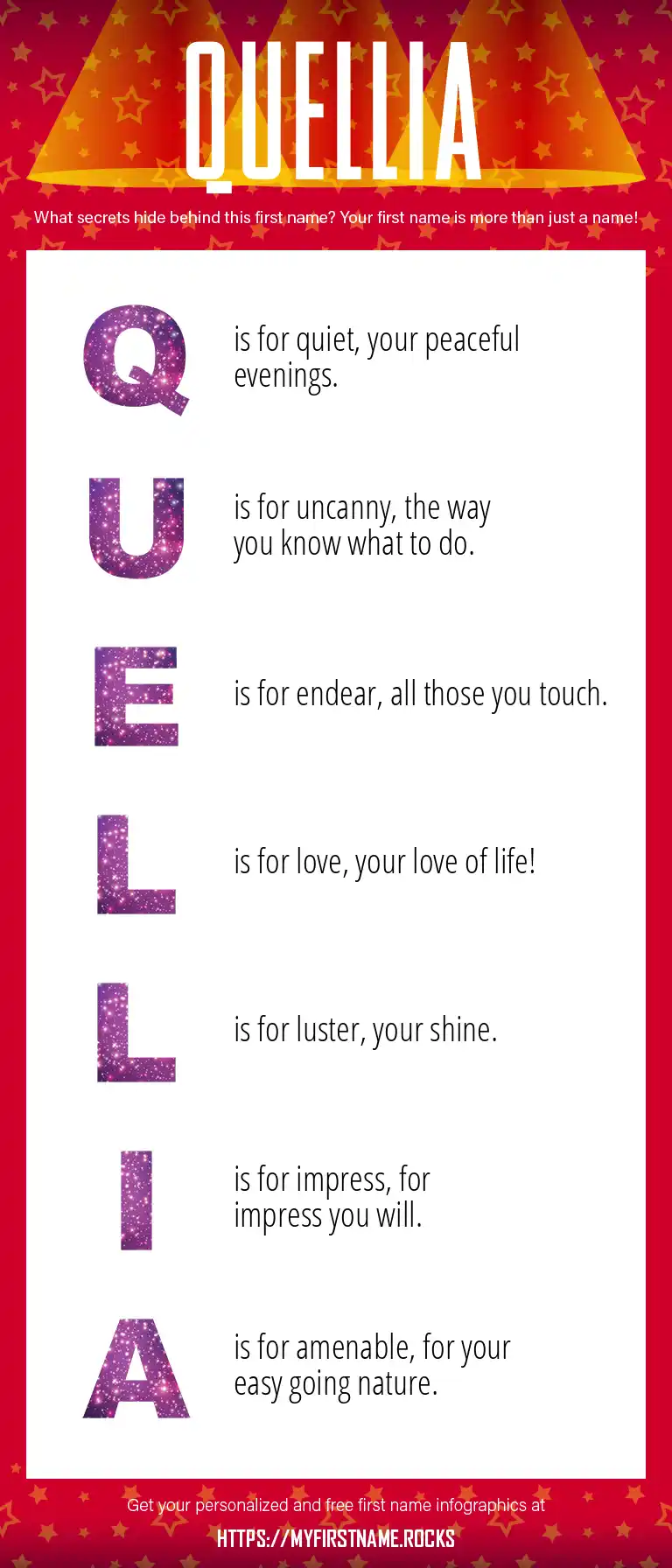 QUELLIA

What secrets hide behind this first name? Your first name is more than just a name!

Q is for quiet, your peaceful evenings.

U is for uncanny, the way you know what to do.

E is for endear, all those you touch.

L is for love, your love of life!

L is for luster, your shine.

I is for impress, for impress you will.

A is for amenable, for your easy going nature.

Get your personalized and free first name infographics at

HTTPS://MYFIRSTNAME.ROCKS