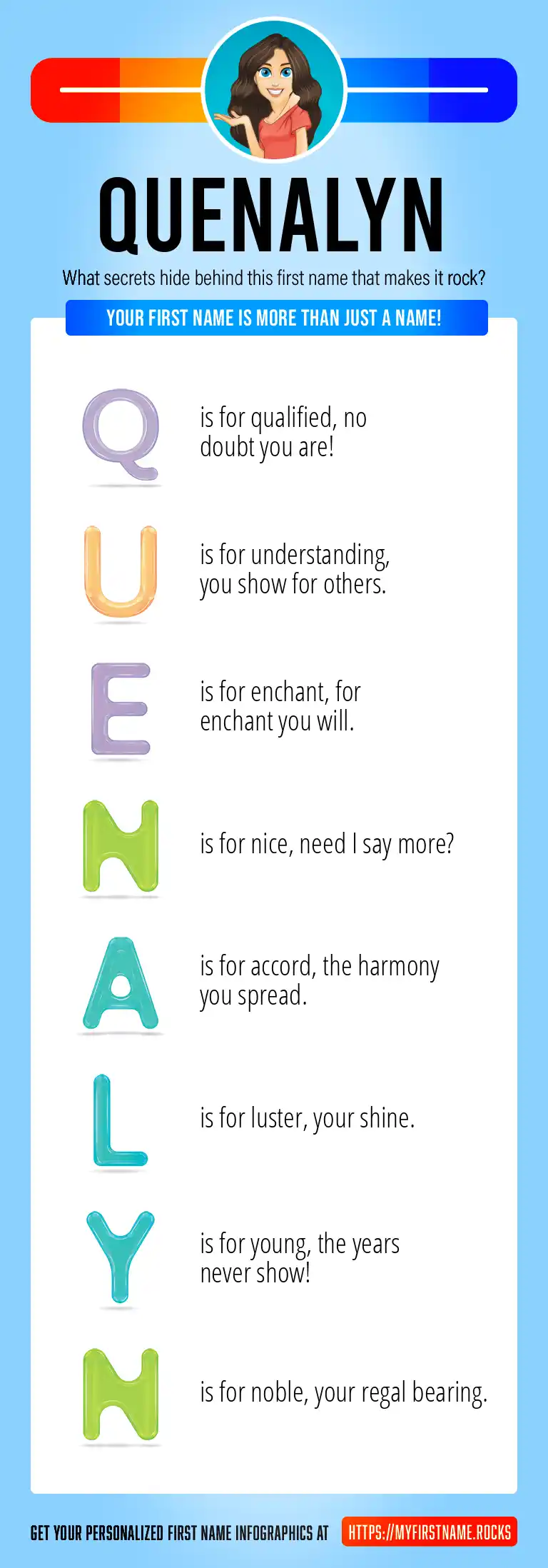 QUENALYN

What secrets hide behind this first name that makes it rock?

YOUR FIRST NAME IS MORE THAN JUST A NAME!

Q is for qualified, no doubt you are!

U is for understanding, you show for others.

E is for enchant, for enchant you will.

N is for nice, need I say more?

A is for accord, the harmony you spread.

L is for luster, your shine.

Y is for young, the years never show!

N is for noble, your regal bearing.

GET YOUR PERSONALIZED FIRST NAME INFOGRAPHICS AT HTTPS://MYFIRSTNAME.ROCKS