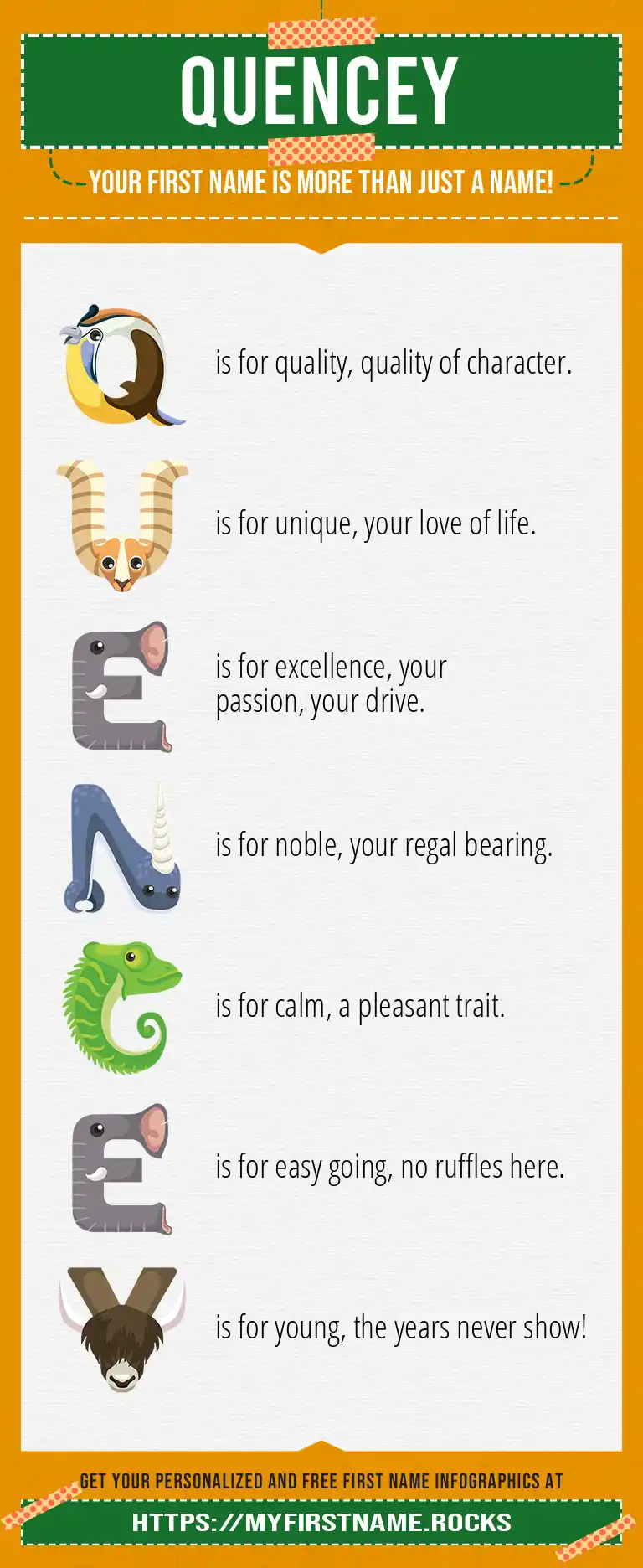 QUENCEY

YOUR FIRST NAME IS MORE THAN JUST A NAME!

Q is for quality, quality of character.

U is for unique, your love of life.

E is for excellence, your passion, your drive.

N is for noble, your regal bearing.

C is for calm, a pleasant trait.

E is for easy going, no ruffles here.

Y is for young, the years never show!

GET YOUR PERSONALIZED AND FREE FIRST NAME INFOGRAPHICS AT

HTTPS://MYFIRSTNAME.ROCKS