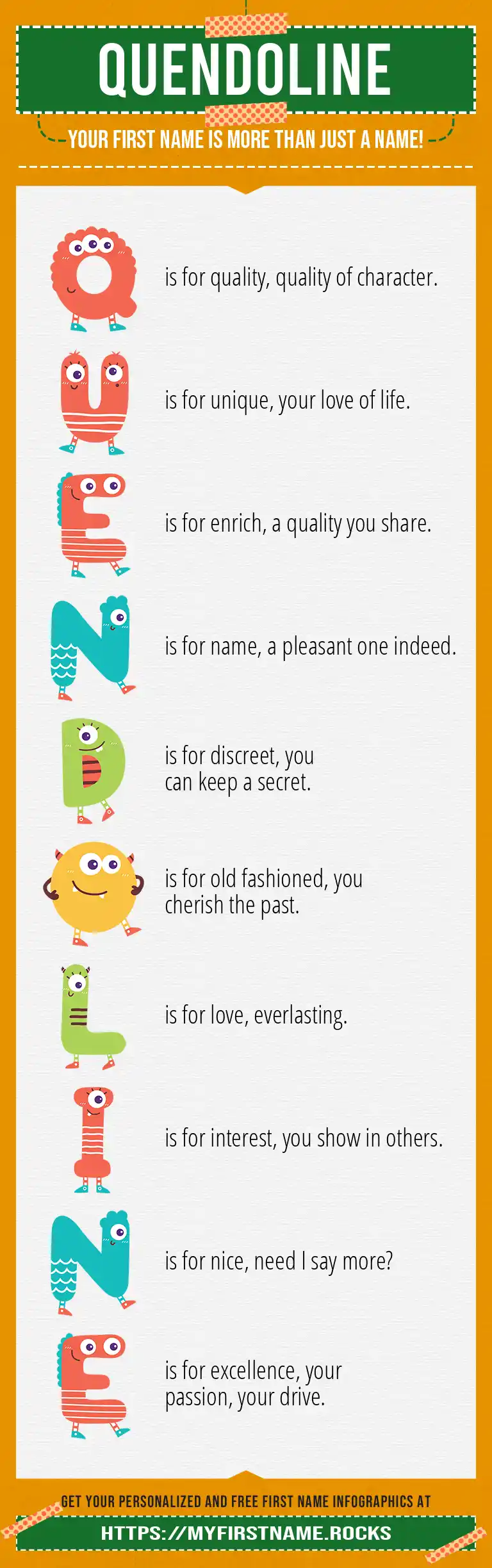 QUENDOLINE

YOUR FIRST NAME IS MORE THAN JUST A NAME!

Q is for quality, quality of character.

U is for unique, your love of life.

E is for enrich, a quality you share.

N is for name, a pleasant one indeed.

D is for discreet, you can keep a secret.

O is for old fashioned, you cherish the past.

L is for love, everlasting.

I is for interest, you show in others.

N is for nice, need I say more?

E is for excellence, your passion, your drive.

GET YOUR PERSONALIZED AND FREE FIRST NAME INFOGRAPHICS AT

HTTPS://MYFIRSTNAME.ROCKS