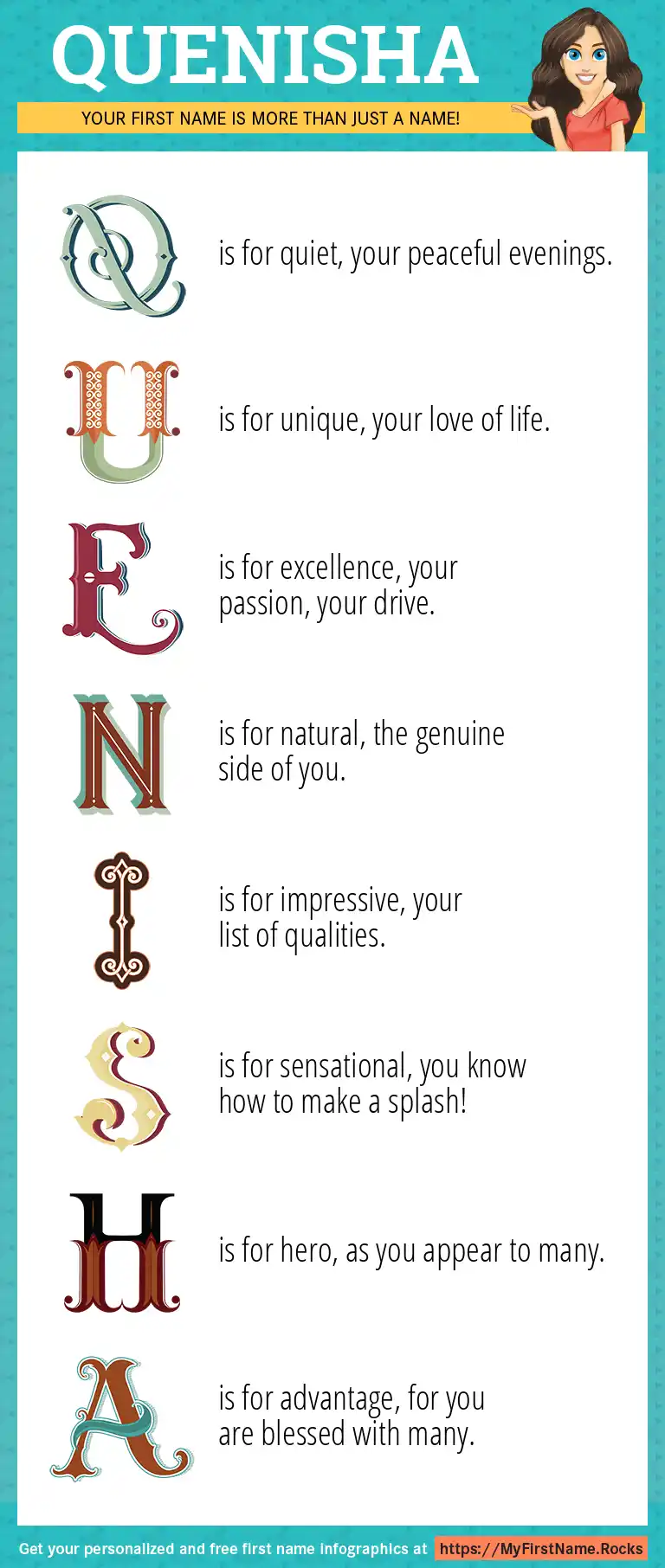 QUENISHA

YOUR FIRST NAME IS MORE THAN JUST A NAME!

Q is for quiet, your peaceful evenings.

U is for unique, your love of life.

E is for excellence, your passion, your drive.

N is for natural, the genuine side of you.

I is for impressive, your list of qualities.

S is for sensational, you know how to make a splash!

H is for hero, as you appear to many.

A is for advantage, for you are blessed with many.

Get your personalized and free first name infographics at https://MyFirstName.Rocks