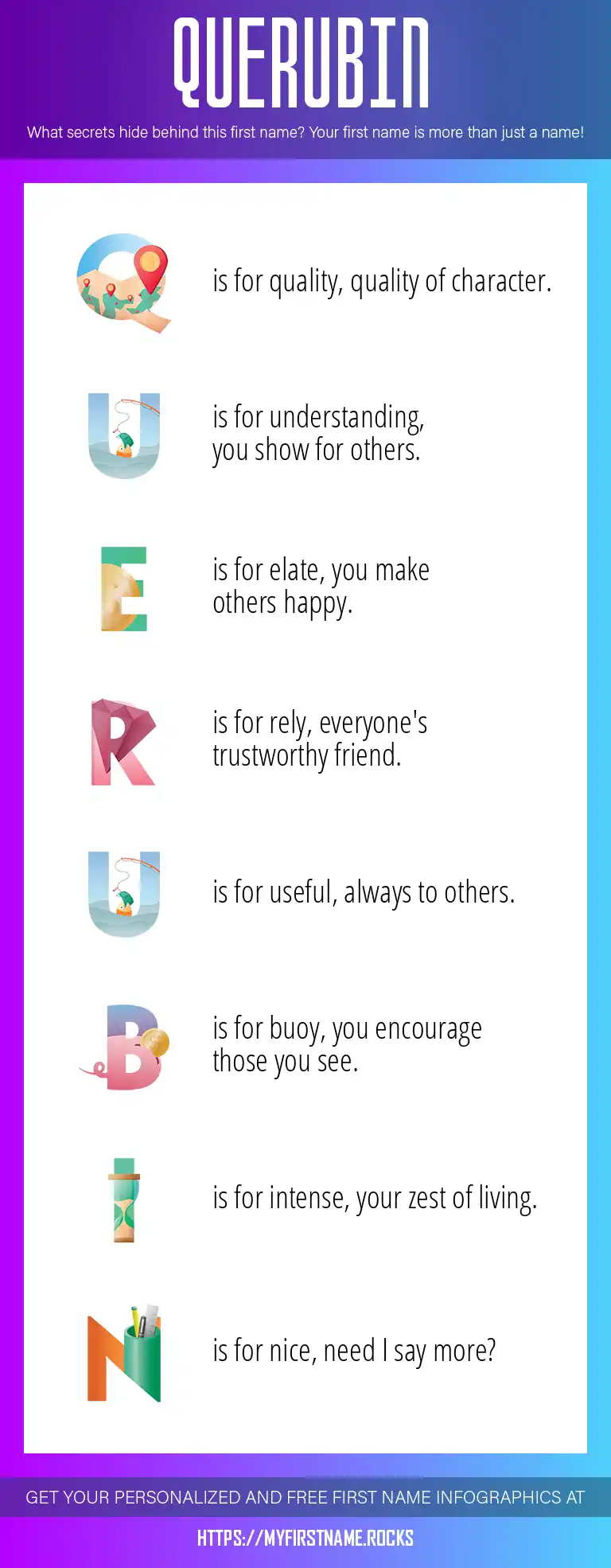 QUERUBIN

What secrets hide behind this first name? Your first name is more than just a name!

Q is for quality, quality of character.

U is for understanding, you show for others.

E is for elate, you make others happy.

R is for rely, everyone's trustworthy friend.

U is for useful, always to others.

B is for buoy, you encourage those you see.

I is for intense, your zest of living.

N is for nice, need I say more?

GET YOUR PERSONALIZED AND FREE FIRST NAME INFOGRAPHICS AT

HTTPS://MYFIRSTNAME.ROCKS