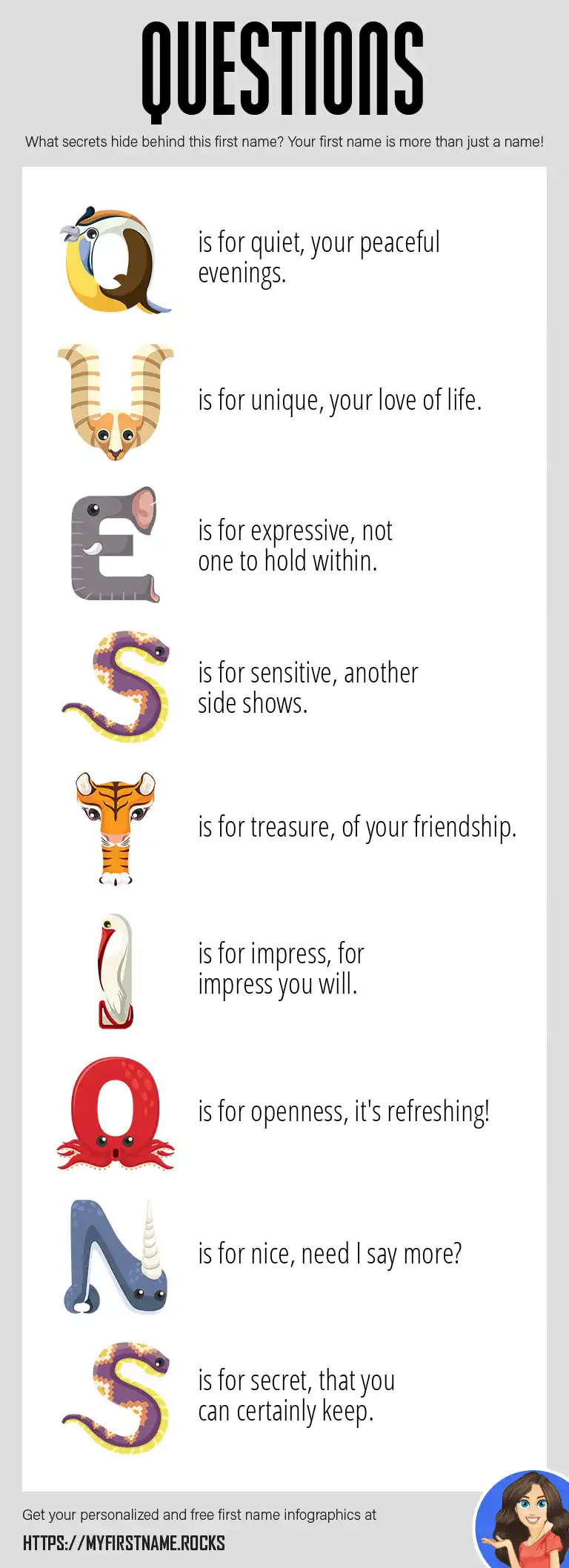 QUESTIONS

What secrets hide behind this first name? Your first name is more than just a name!

Q is for quiet, your peaceful evenings.

U is for unique, your love of life.

E is for expressive, not one to hold within.

S is for sensitive, another side shows.

T is for treasure, of your friendship.

I is for impress, for impress you will.

O is for openness, it's refreshing!

N is for nice, need I say more?

S is for secret, that you can certainly keep.

Get your personalized and free first name infographics at

HTTPS://MYFIRSTNAME.ROCKS