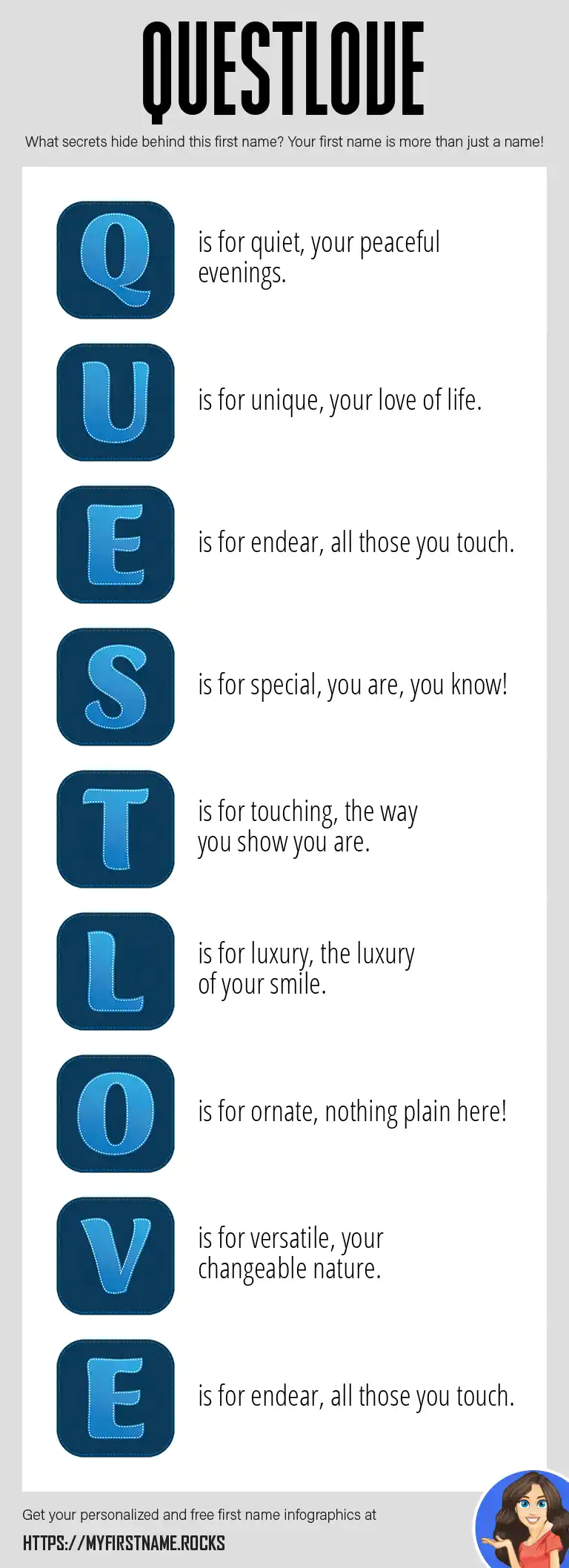 QUESTLOVE

What secrets hide behind this first name? Your first name is more than just a name!

Q is for quiet, your peaceful evenings.

U is for unique, your love of life.

E is for endear, all those you touch.

S is for special, you are, you know!

T is for touching, the way you show you are.

L is for luxury, the luxury of your smile.

O is for ornate, nothing plain here!

V is for versatile, your changeable nature.

E is for endear, all those you touch.

Get your personalized and free first name infographics at

HTTPS://MYFIRSTNAME.ROCKS