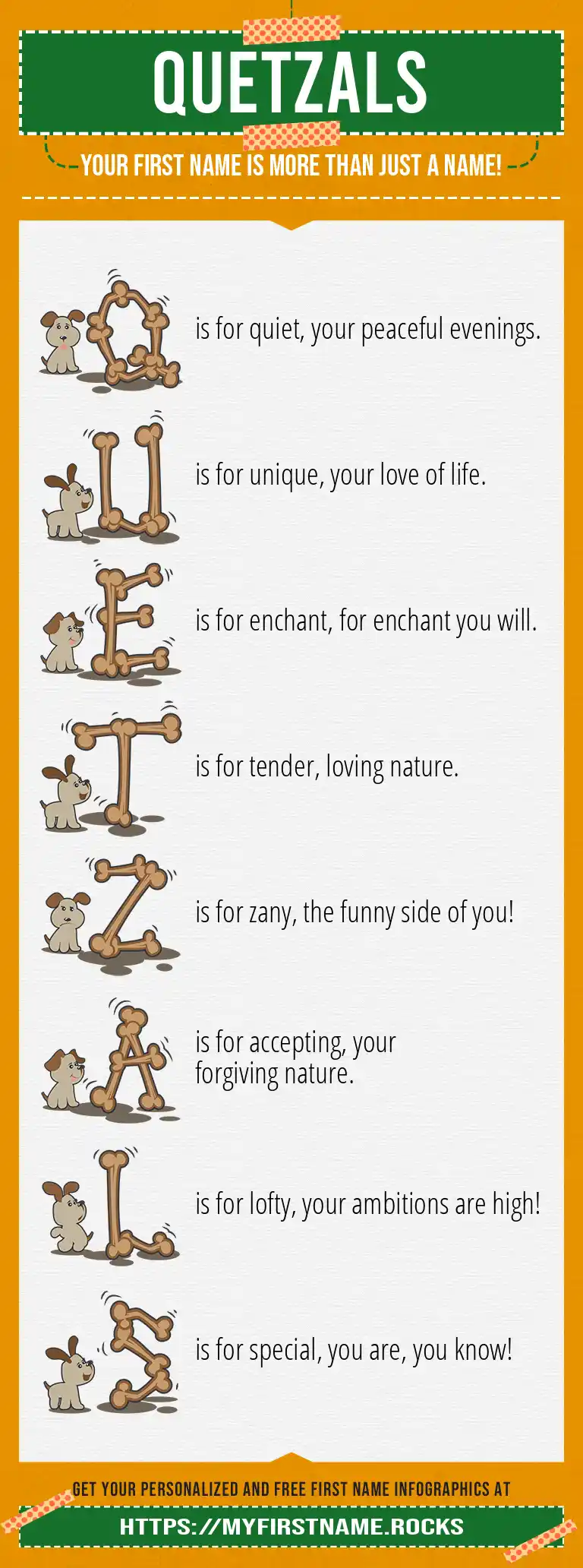 QUETZALS

YOUR FIRST NAME IS MORE THAN JUST A NAME!

Q is for quiet, your peaceful evenings.

U is for unique, your love of life.

E is for enchant, for enchant you will.

T is for tender, loving nature.

Z is for zany, the funny side of you!

A is for accepting, your forgiving nature.

L is for lofty, your ambitions are high!

S is for special, you are, you know!

GET YOUR PERSONALIZED AND FREE FIRST NAME INFOGRAPHICS AT

HTTPS://MYFIRSTNAME.ROCKS