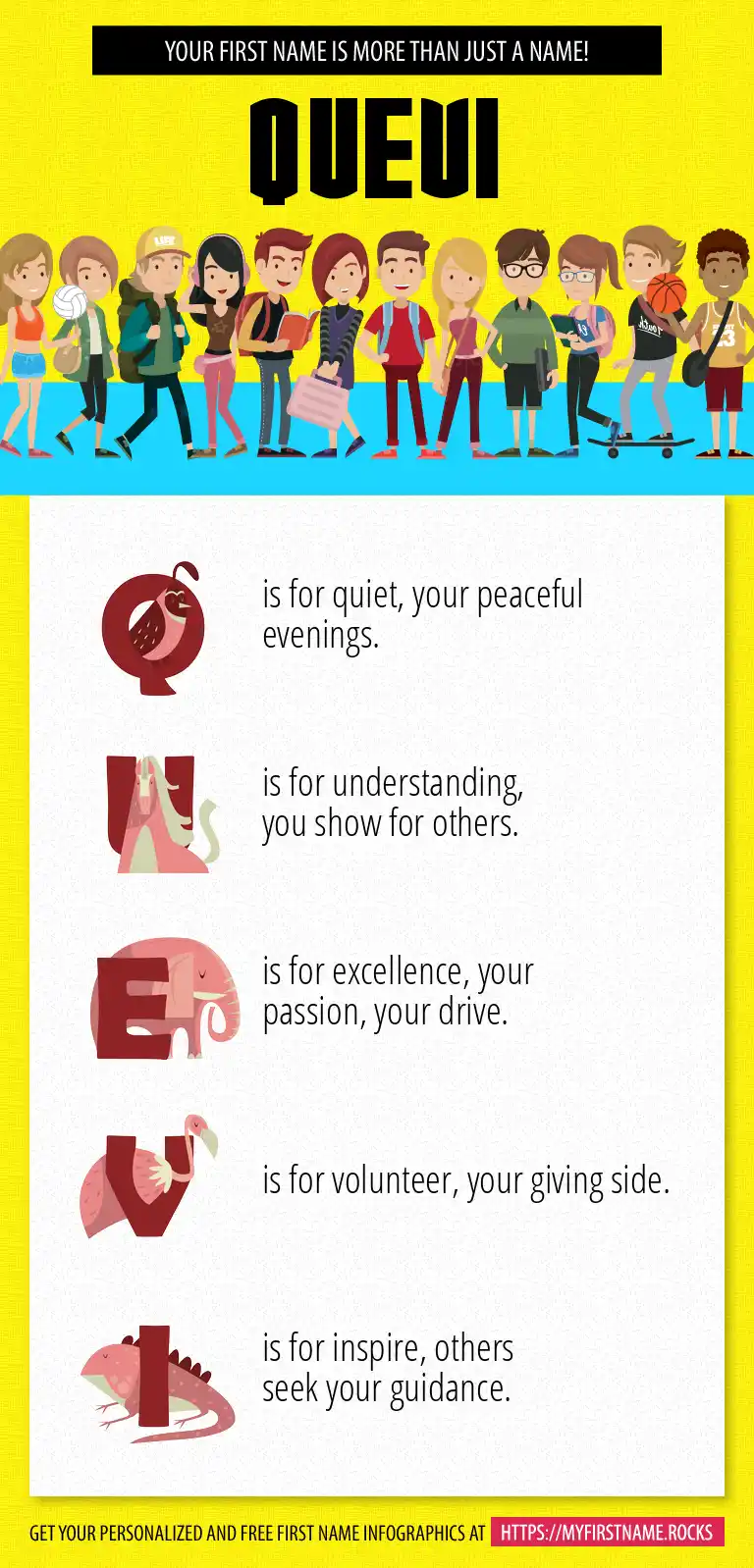 YOUR FIRST NAME IS MORE THAN JUST A NAME!

QUEVI

Q is for quiet, your peaceful evenings.

U is for understanding, you show for others.

E is for excellence, your passion, your drive.

V is for volunteer, your giving side.

I is for inspire, others seek your guidance.

GET YOUR PERSONALIZED AND FREE FIRST NAME INFOGRAPHICS AT HTTPS://MYFIRSTNAME.ROCKS