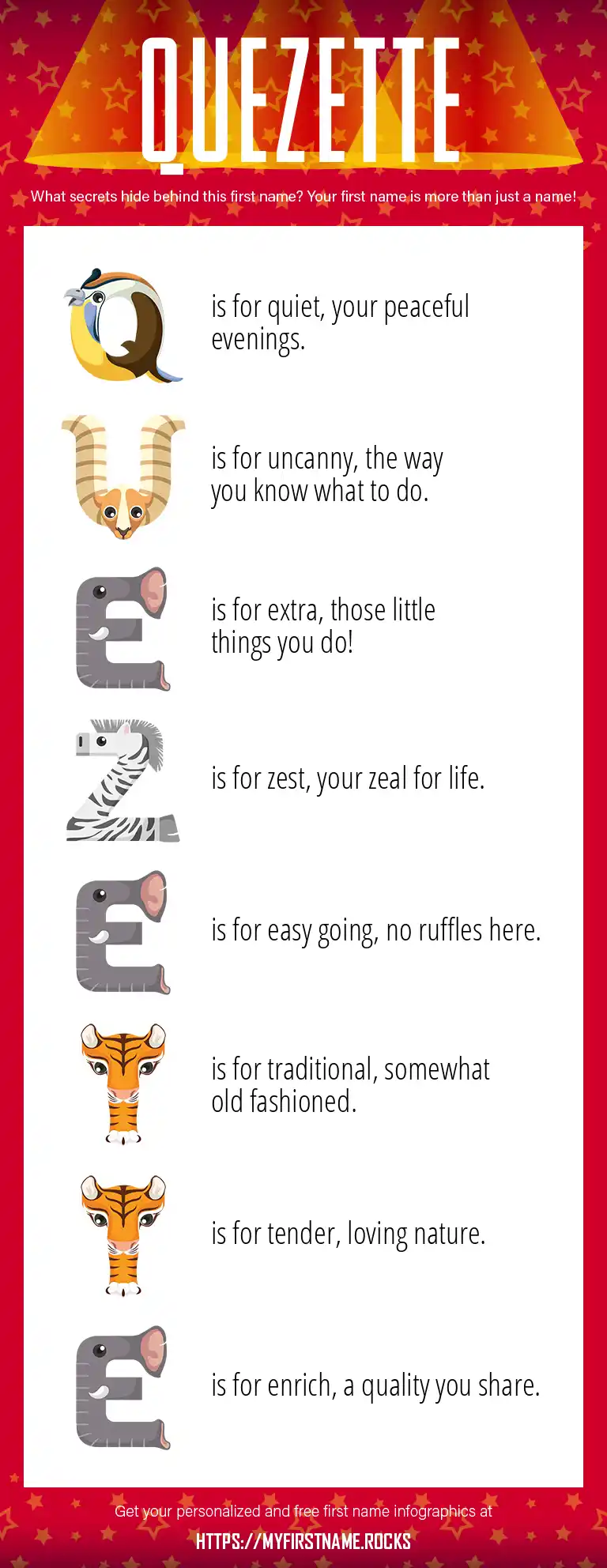 QUEZETTE

What secrets hide behind this first name? Your first name is more than just a name!

Q is for quiet, your peaceful evenings.

U is for uncanny, the way you know what to do.

E is for extra, those little things you do!

Z is for zest, your zeal for life.

E is for easy going, no ruffles here.

T is for traditional, somewhat old fashioned.

T is for tender, loving nature.

E is for enrich, a quality you share.

Get your personalized and free first name infographics at

HTTPS://MYFIRSTNAME.ROCKS