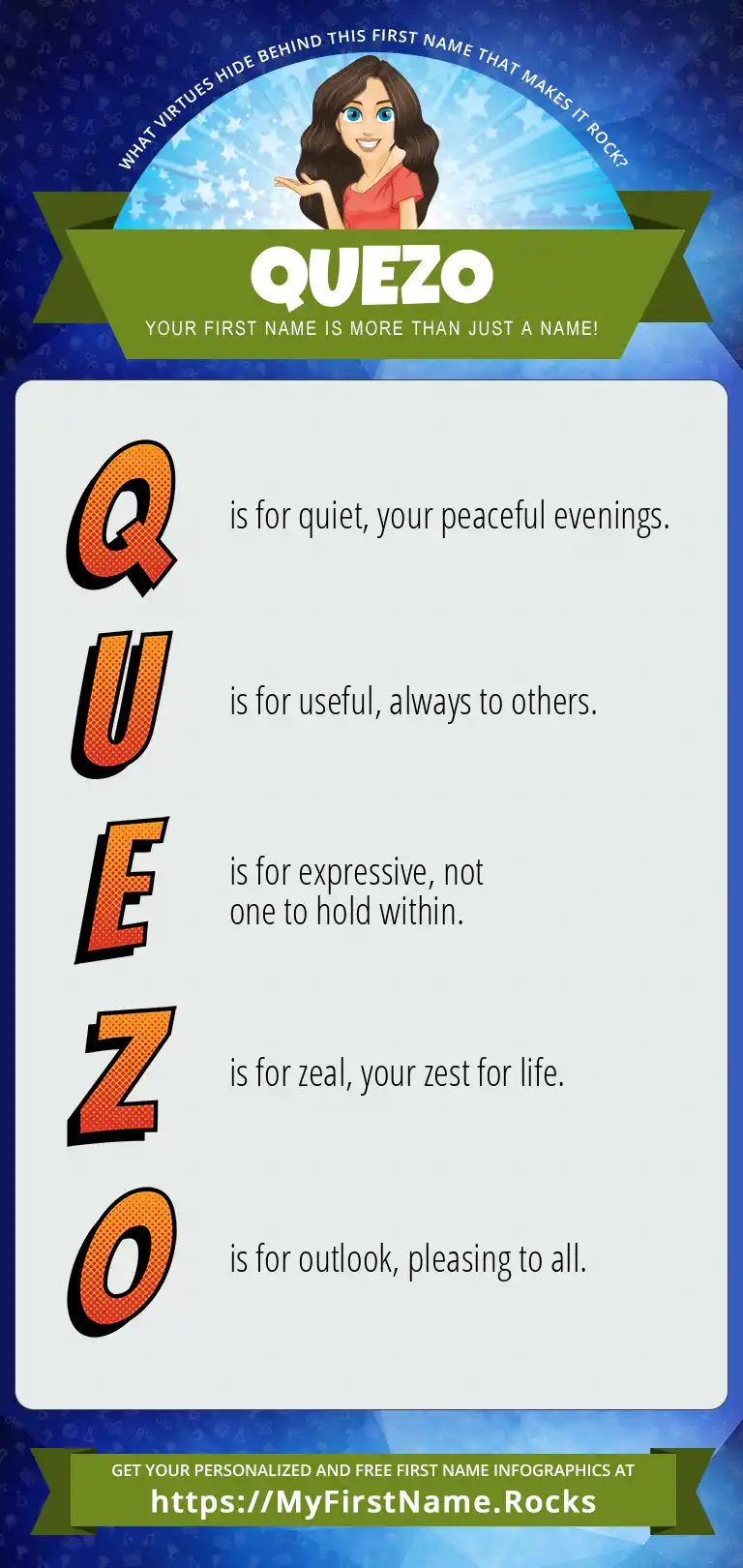 WHAT VIRTUES HIDE BEHIND THIS FIRST NAME THAT MAKES IT ROCK?

QUEZO

YOUR FIRST NAME IS MORE THAN JUST A NAME!

Q is for quiet, your peaceful evenings.

U is for useful, always to others.

E is for expressive, not one to hold within.

Z is for zeal, your zest for life.

O is for outlook, pleasing to all.

GET YOUR PERSONALIZED AND FREE FIRST NAME INFOGRAPHICS AT
https://MyFirstName.Rocks