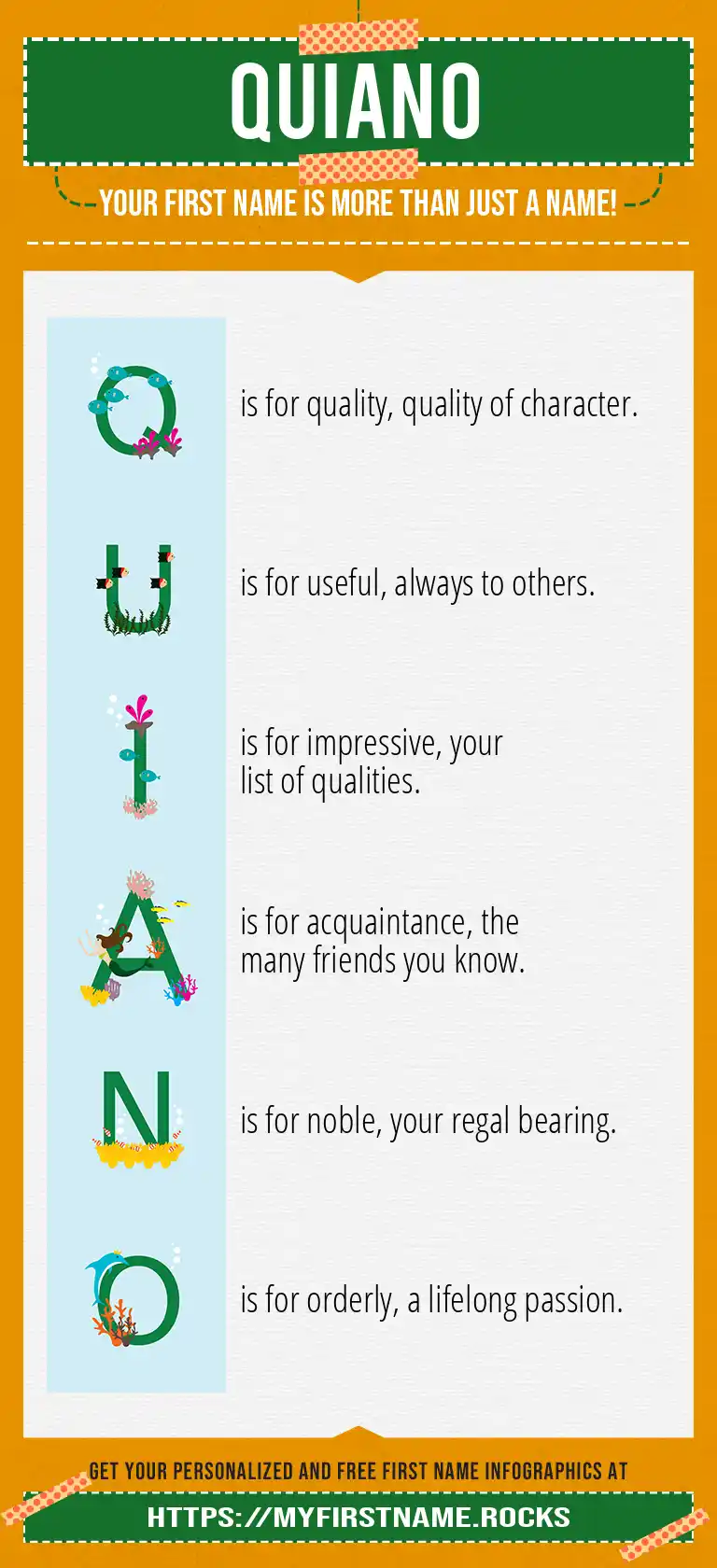 QUIANO

YOUR FIRST NAME IS MORE THAN JUST A NAME!

Q is for quality, quality of character.

U is for useful, always to others.

I is for impressive, your list of qualities.

A is for acquaintance, the many friends you know.

N is for noble, your regal bearing.

O is for orderly, a lifelong passion.

GET YOUR PERSONALIZED AND FREE FIRST NAME INFOGRAPHICS AT

HTTPS://MYFIRSTNAME.ROCKS