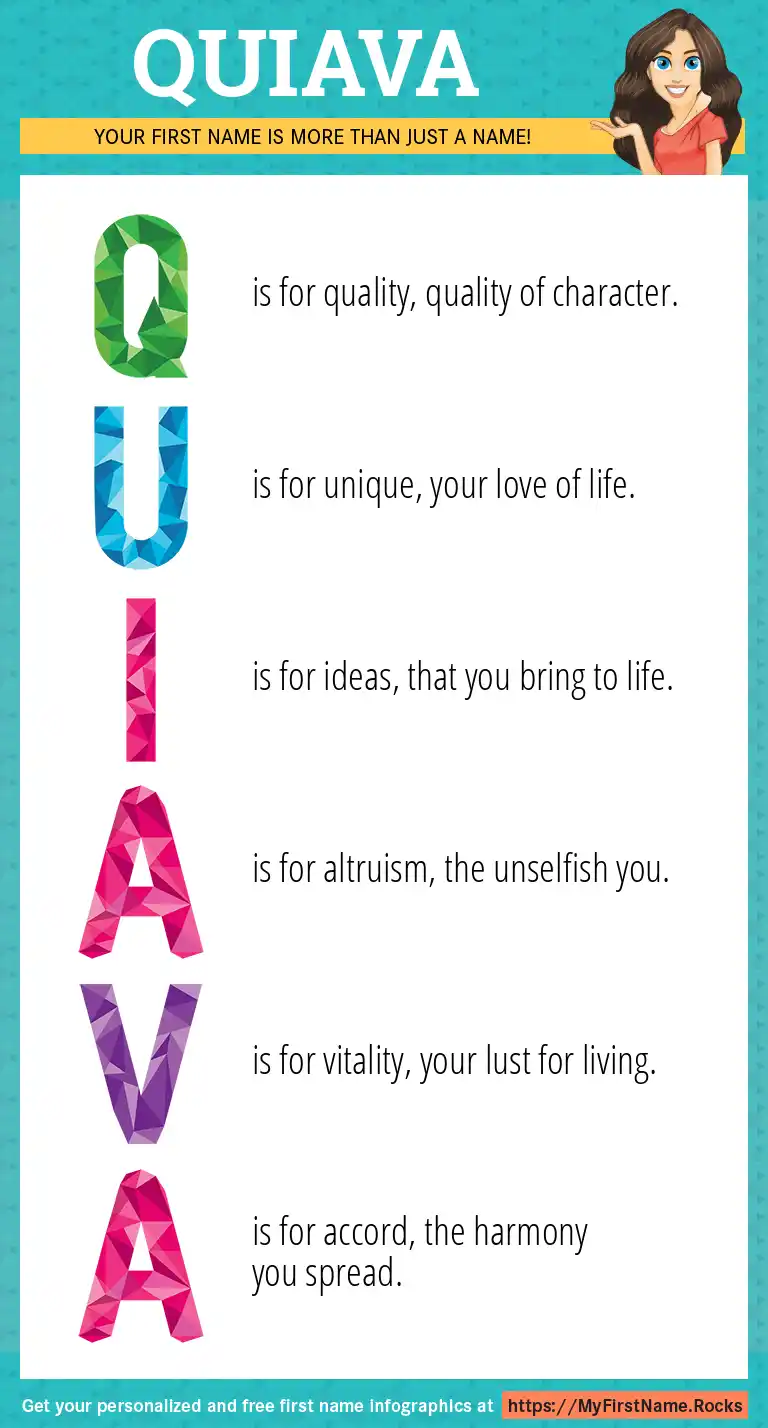 QUIAVA

YOUR FIRST NAME IS MORE THAN JUST A NAME!

Q is for quality, quality of character.

U is for unique, your love of life.

I is for ideas, that you bring to life.

A is for altruism, the unselfish you.

V is for vitality, your lust for living.

A is for accord, the harmony you spread.

Get your personalized and free first name infographics at https://MyFirstName.Rocks