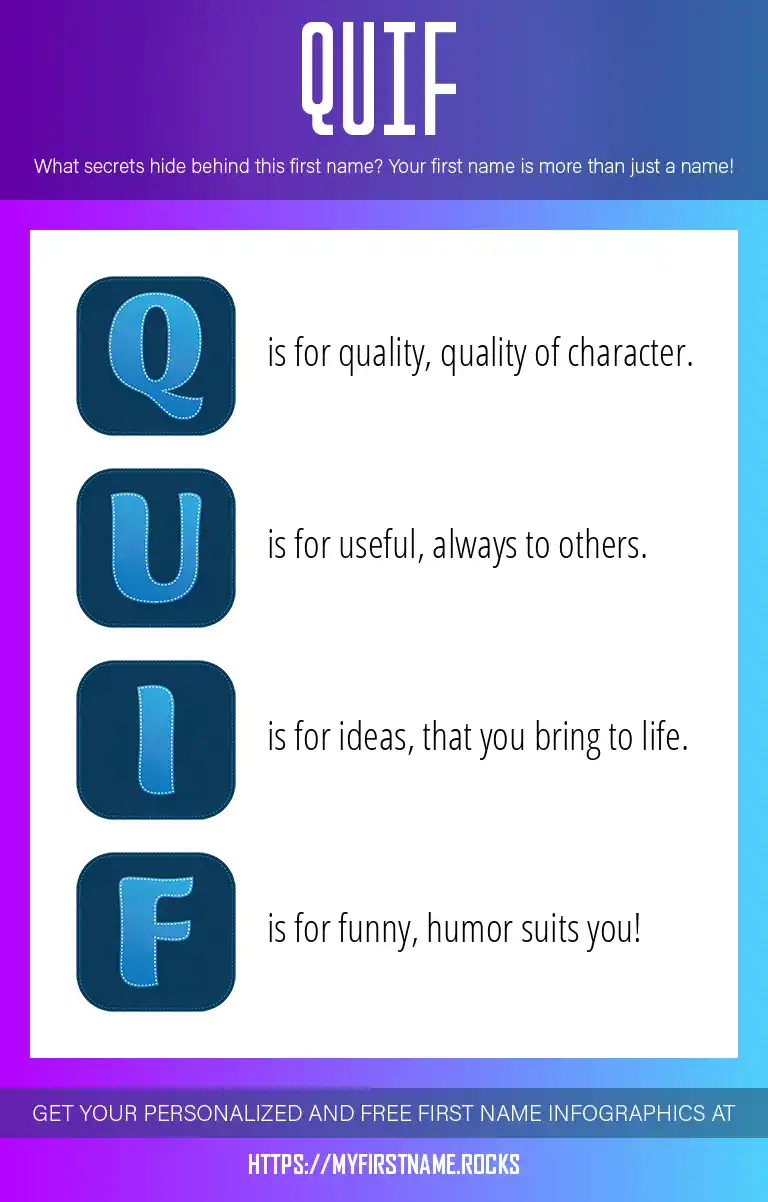 QUIF

What secrets hide behind this first name? Your first name is more than just a name!

Q is for quality, quality of character.

U is for useful, always to others.

I is for ideas, that you bring to life.

F is for funny, humor suits you!

GET YOUR PERSONALIZED AND FREE FIRST NAME INFOGRAPHICS AT

HTTPS://MYFIRSTNAME.ROCKS