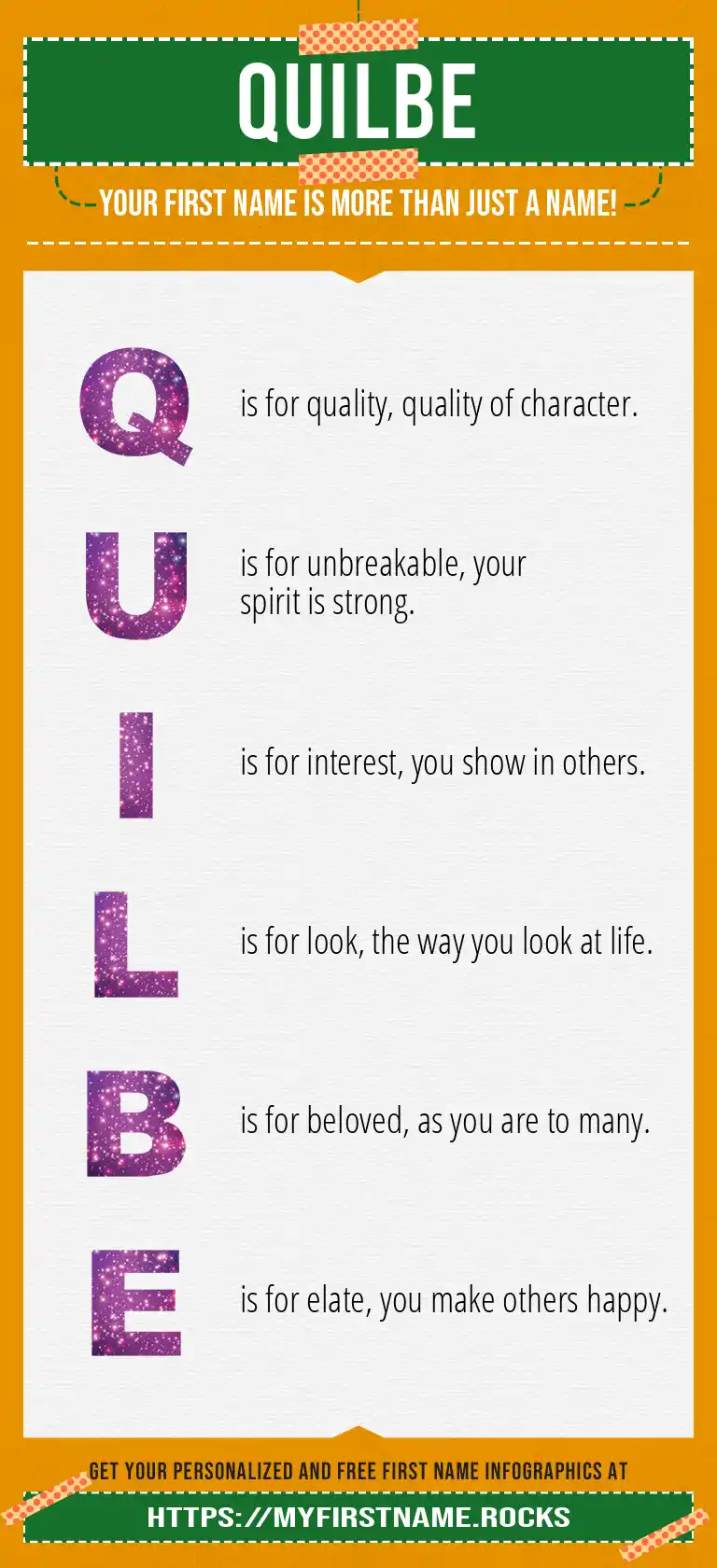 QUILBE

YOUR FIRST NAME IS MORE THAN JUST A NAME!

Q is for quality, quality of character.

U is for unbreakable, your spirit is strong.

I is for interest, you show in others.

L is for look, the way you look at life.

B is for beloved, as you are to many.

E is for elate, you make others happy.

GET YOUR PERSONALIZED AND FREE FIRST NAME INFOGRAPHICS AT

HTTPS://MYFIRSTNAME.ROCKS