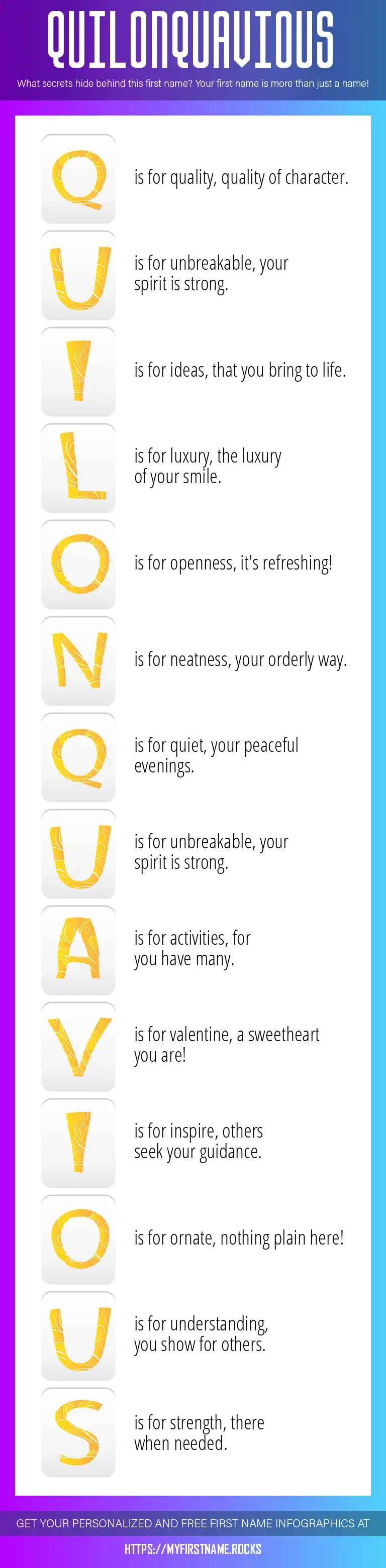 QUILONQUAVIOUS

What secrets hide behind this first name? Your first name is more than just a name!

Q is for quality, quality of character.

U is for unbreakable, your spirit is strong.

I is for ideas, that you bring to life.

L is for luxury, the luxury of your smile.

O is for openness, it's refreshing!

N is for neatness, your orderly way.

Q is for quiet, your peaceful evenings.

U is for unbreakable, your spirit is strong.

A is for activities, for you have many.

V is for valentine, a sweetheart you are!

I is for inspire, others seek your guidance.

O is for ornate, nothing plain here!

U is for understanding, you show for others.

S is for strength, there when needed.

GET YOUR PERSONALIZED AND FREE FIRST NAME INFOGRAPHICS AT

HTTPS://MYFIRSTNAME.ROCKS