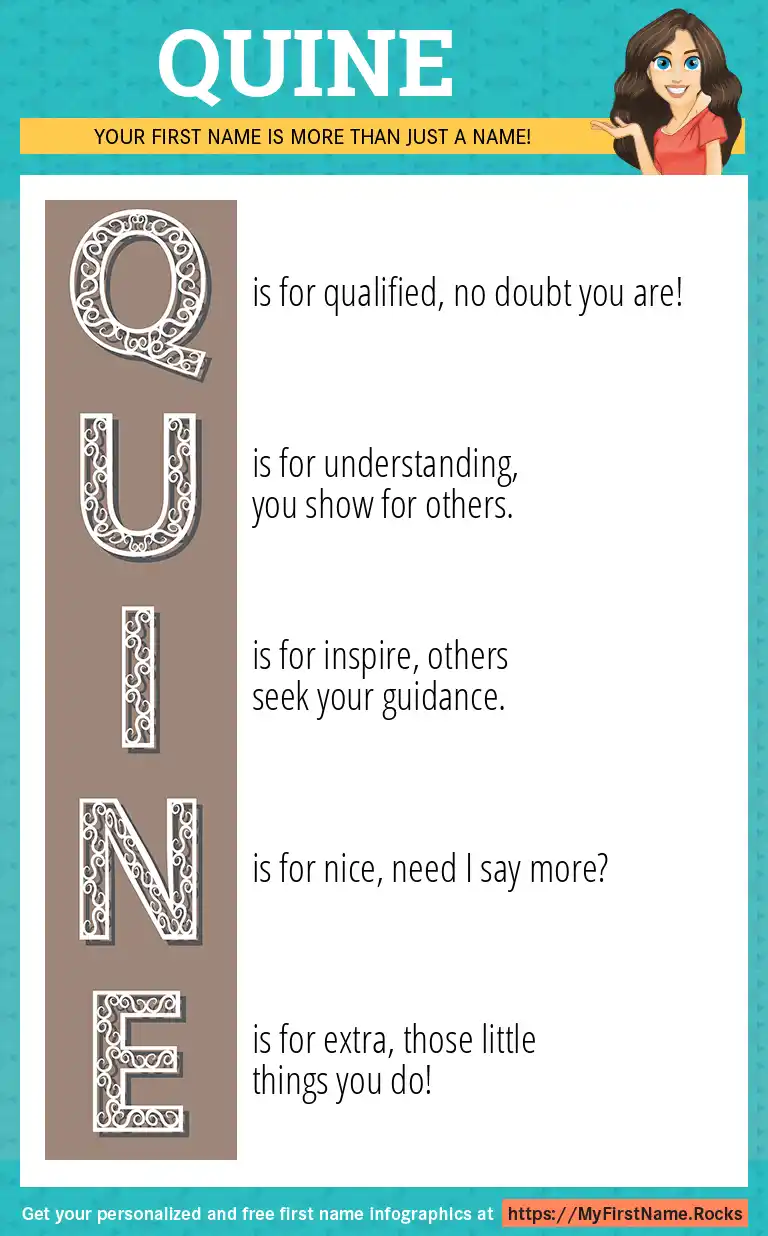 QUINE

YOUR FIRST NAME IS MORE THAN JUST A NAME!

Q is for qualified, no doubt you are!

U is for understanding, you show for others.

I is for inspire, others seek your guidance.

N is for nice, need I say more?

E is for extra, those little things you do!

Get your personalized and free first name infographics at https://MyFirstName.Rocks