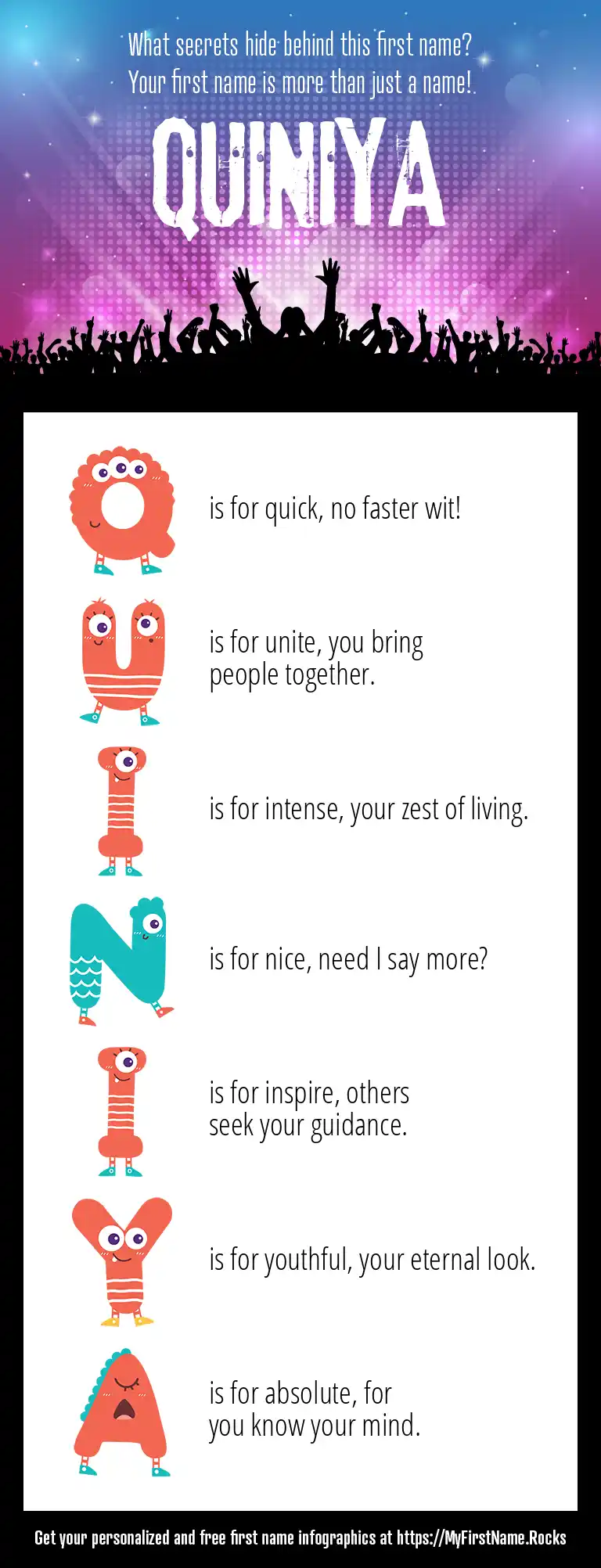 What secrets hide behind this first name?
Your first name is more than just a name!

QUINIYA

Q is for quick, no faster wit!

U is for unite, you bring people together.

I is for intense, your zest of living.

N is for nice, need I say more?

I is for inspire, others seek your guidance.

Y is for youthful, your eternal look.

A is for absolute, for you know your mind.

Get your personalized and free first name infographics at https://MyFirstName.Rocks