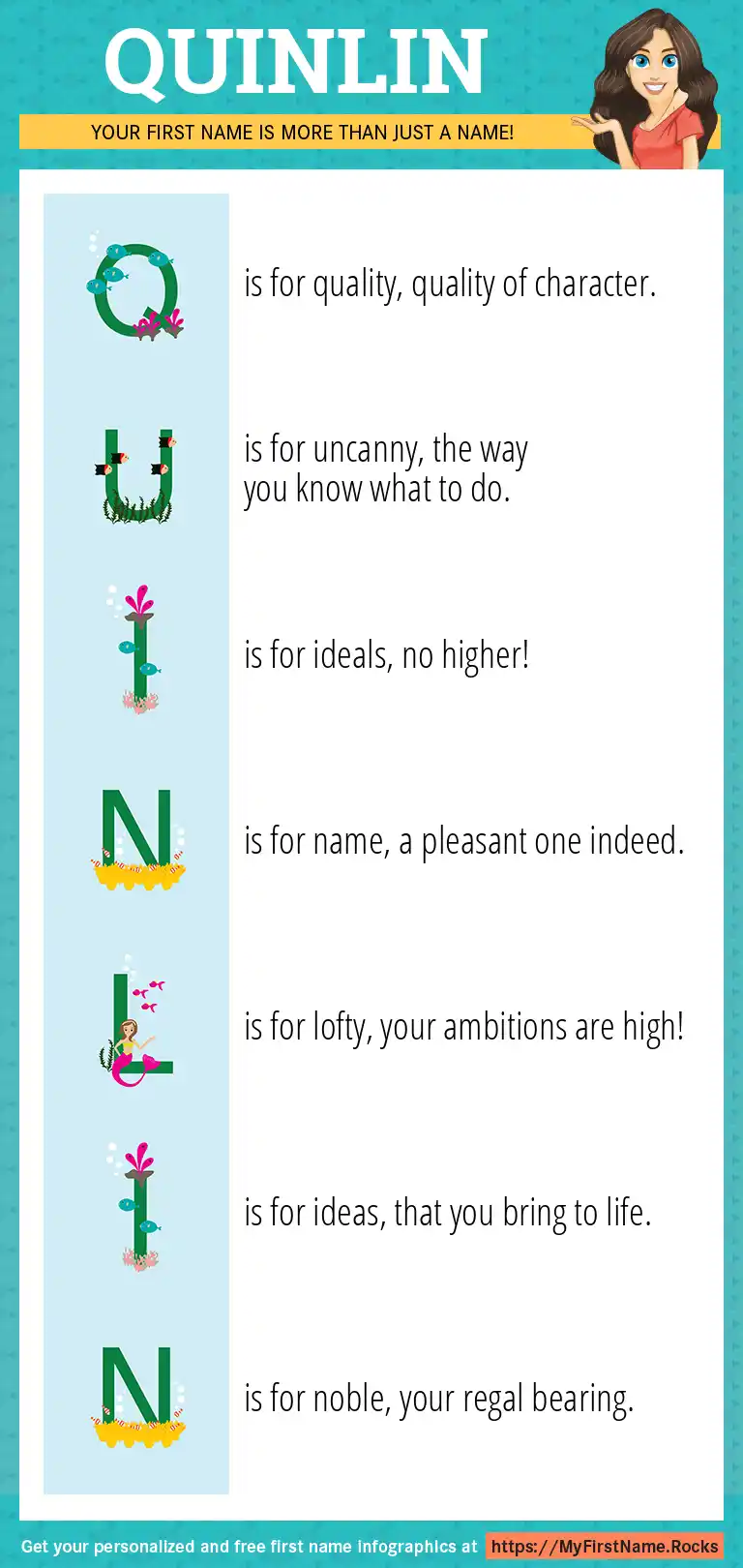 QUINLIN

YOUR FIRST NAME IS MORE THAN JUST A NAME!

Q is for quality, quality of character.

U is for uncanny, the way you know what to do.

I is for ideals, no higher!

N is for name, a pleasant one indeed.

L is for lofty, your ambitions are high!

I is for ideas, that you bring to life.

N is for noble, your regal bearing.

Get your personalized and free first name infographics at https://MyFirstName.Rocks