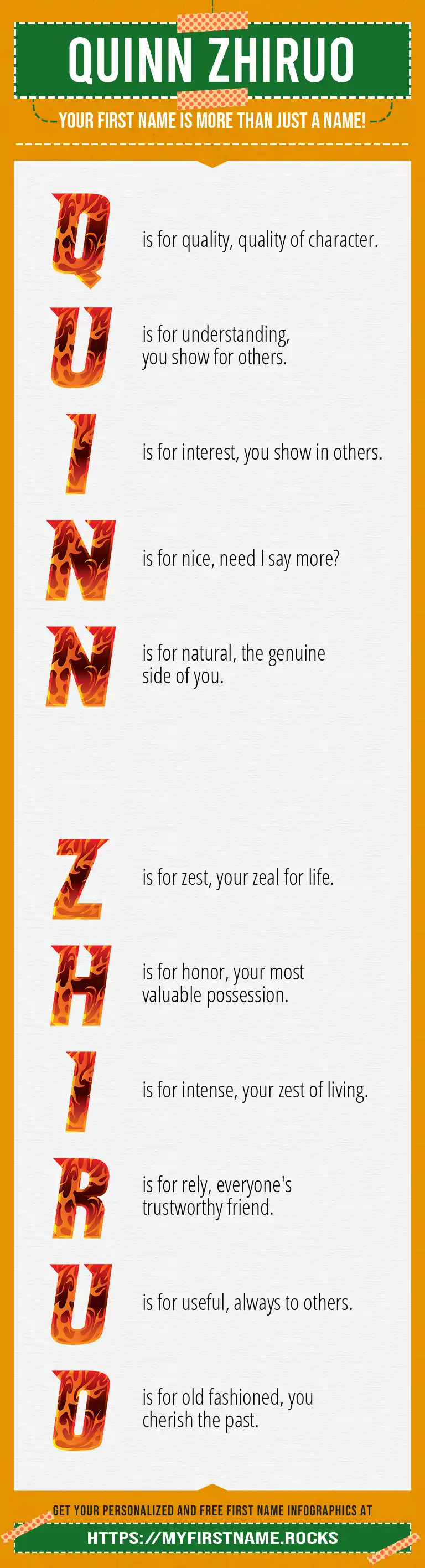 QUINN ZHIRUO

YOUR FIRST NAME IS MORE THAN JUST A NAME!

Q is for quality, quality of character.

U is for understanding, you show for others.

I is for interest, you show in others.

N is for nice, need I say more?

N is for natural, the genuine side of you.

Z is for zest, your zeal for life.

H is for honor, your most valuable possession.

I is for intense, your zest of living.

R is for rely, everyone's trustworthy friend.

U is for useful, always to others.

O is for old fashioned, you cherish the past.

GET YOUR PERSONALIZED AND FREE FIRST NAME INFOGRAPHICS AT

HTTPS://MYFIRSTNAME.ROCKS