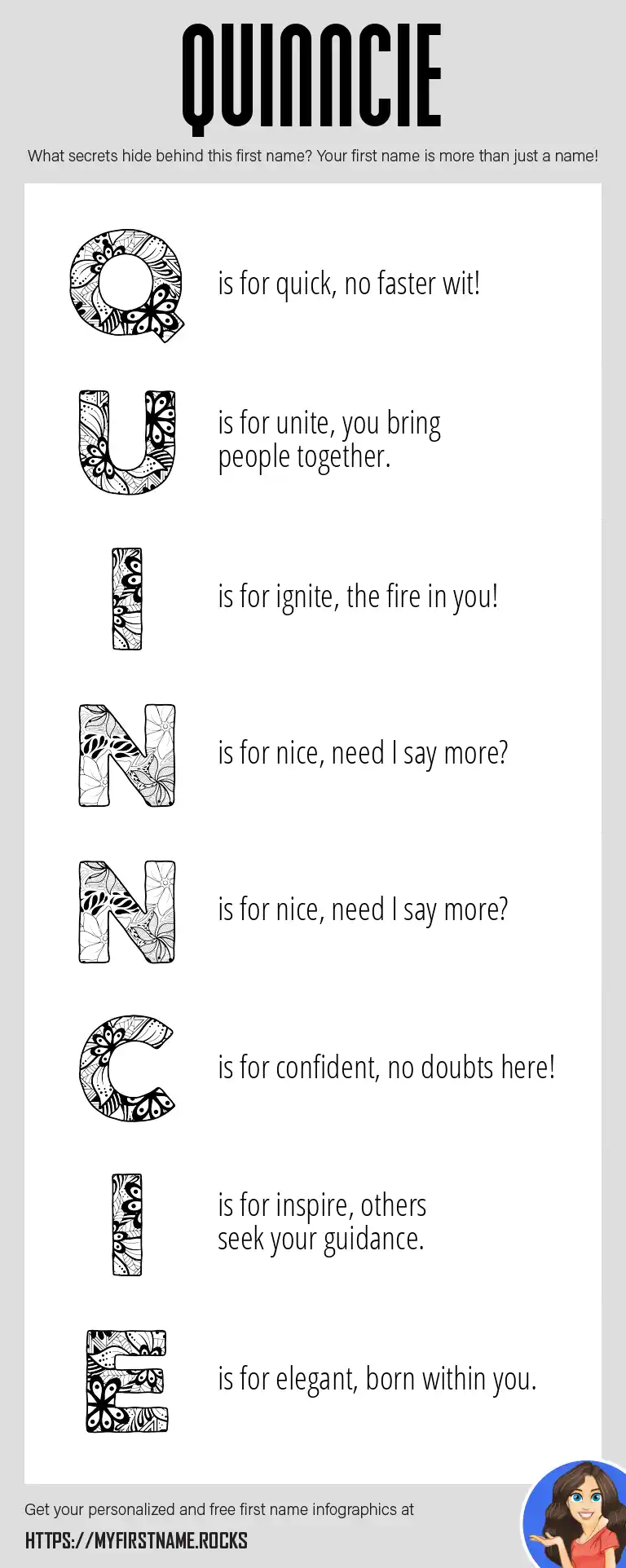 QUINNCIE

What secrets hide behind this first name? Your first name is more than just a name!

Q is for quick, no faster wit!

U is for unite, you bring people together.

I is for ignite, the fire in you!

N is for nice, need I say more?

N is for nice, need I say more?

C is for confident, no doubts here!

I is for inspire, others seek your guidance.

E is for elegant, born within you.

Get your personalized and free first name infographics at

HTTPS://MYFIRSTNAME.ROCKS