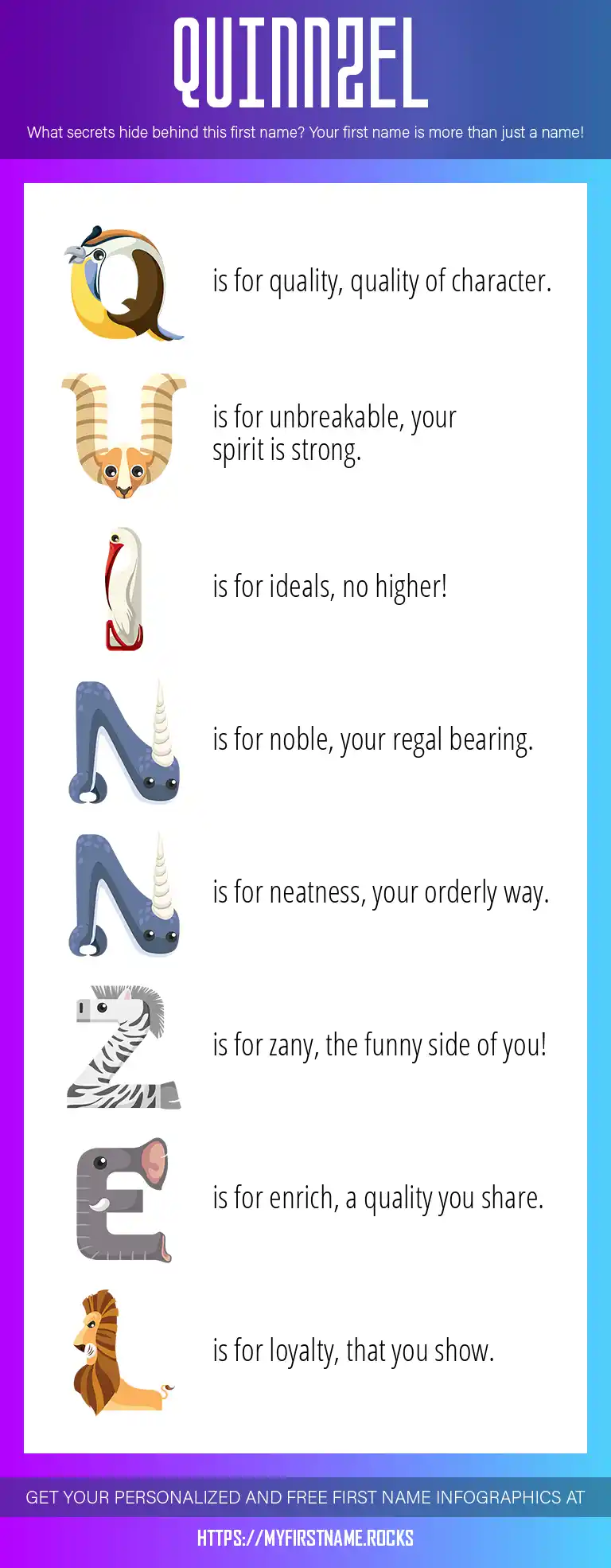 QUINNZEL

What secrets hide behind this first name? Your first name is more than just a name!

Q is for quality, quality of character.

U is for unbreakable, your spirit is strong.

I is for ideals, no higher!

N is for noble, your regal bearing.

N is for neatness, your orderly way.

Z is for zany, the funny side of you!

E is for enrich, a quality you share.

L is for loyalty, that you show.

GET YOUR PERSONALIZED AND FREE FIRST NAME INFOGRAPHICS AT

HTTPS://MYFIRSTNAME.ROCKS