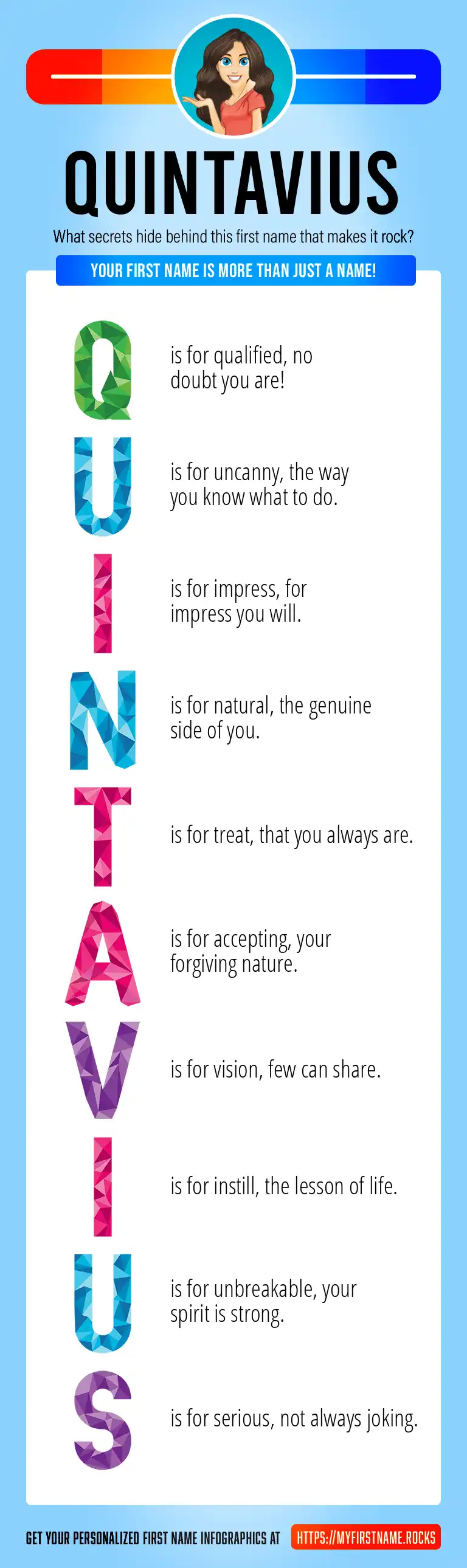 QUINTAVIUS

What secrets hide behind this first name that makes it rock?

YOUR FIRST NAME IS MORE THAN JUST A NAME!

Q is for qualified, no doubt you are!

U is for uncanny, the way you know what to do.

I is for impress, for impress you will.

N is for natural, the genuine side of you.

T is for treat, that you always are.

A is for accepting, your forgiving nature.

V is for vision, few can share.

I is for instill, the lesson of life.

U is for unbreakable, your spirit is strong.

S is for serious, not always joking.

GET YOUR PERSONALIZED FIRST NAME INFOGRAPHICS AT HTTPS://MYFIRSTNAME.ROCKS