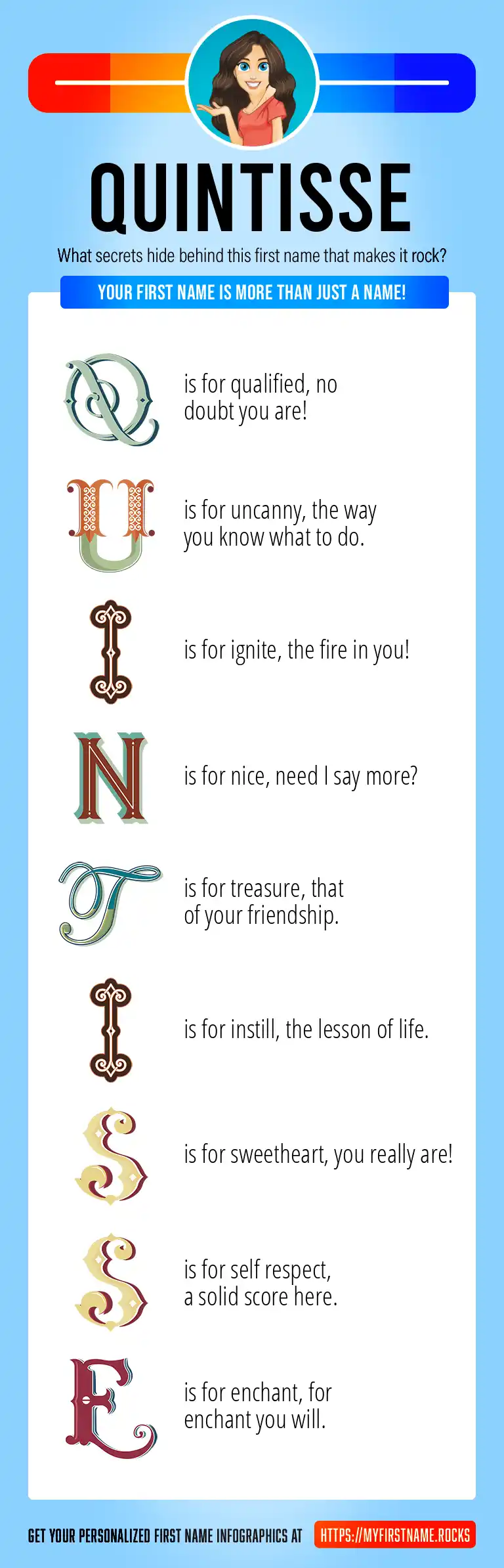 QUINTISSE

What secrets hide behind this first name that makes it rock?

YOUR FIRST NAME IS MORE THAN JUST A NAME!

Q is for qualified, no doubt you are!

U is for uncanny, the way you know what to do.

I is for ignite, the fire in you!

N is for nice, need I say more?

T is for treasure, that of your friendship.

I is for instill, the lesson of life.

S is for sweetheart, you really are!

S is for self respect, a solid score here.

E is for enchant, for enchant you will.

GET YOUR PERSONALIZED FIRST NAME INFOGRAPHICS AT HTTPS://MYFIRSTNAME.ROCKS